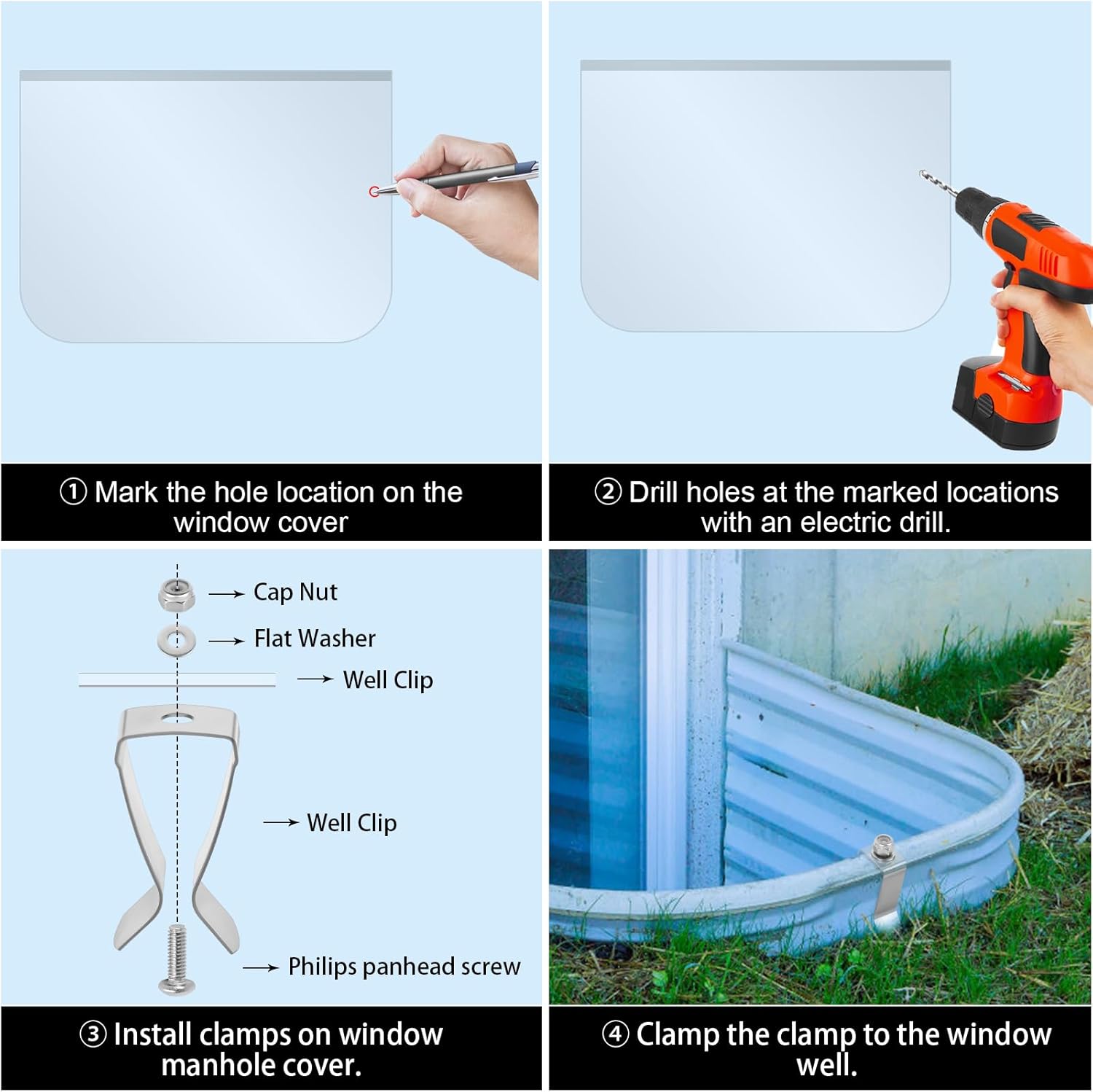 ① Mark the hole location on the window cover

② Drill holes at the marked locations with an electric drill.

Cap Nut

Flat Washer

Well Clip

Well Clip

Philips panhead screw

③ Install clamps on window manhole cover.

④ Clamp the clamp to the window well.