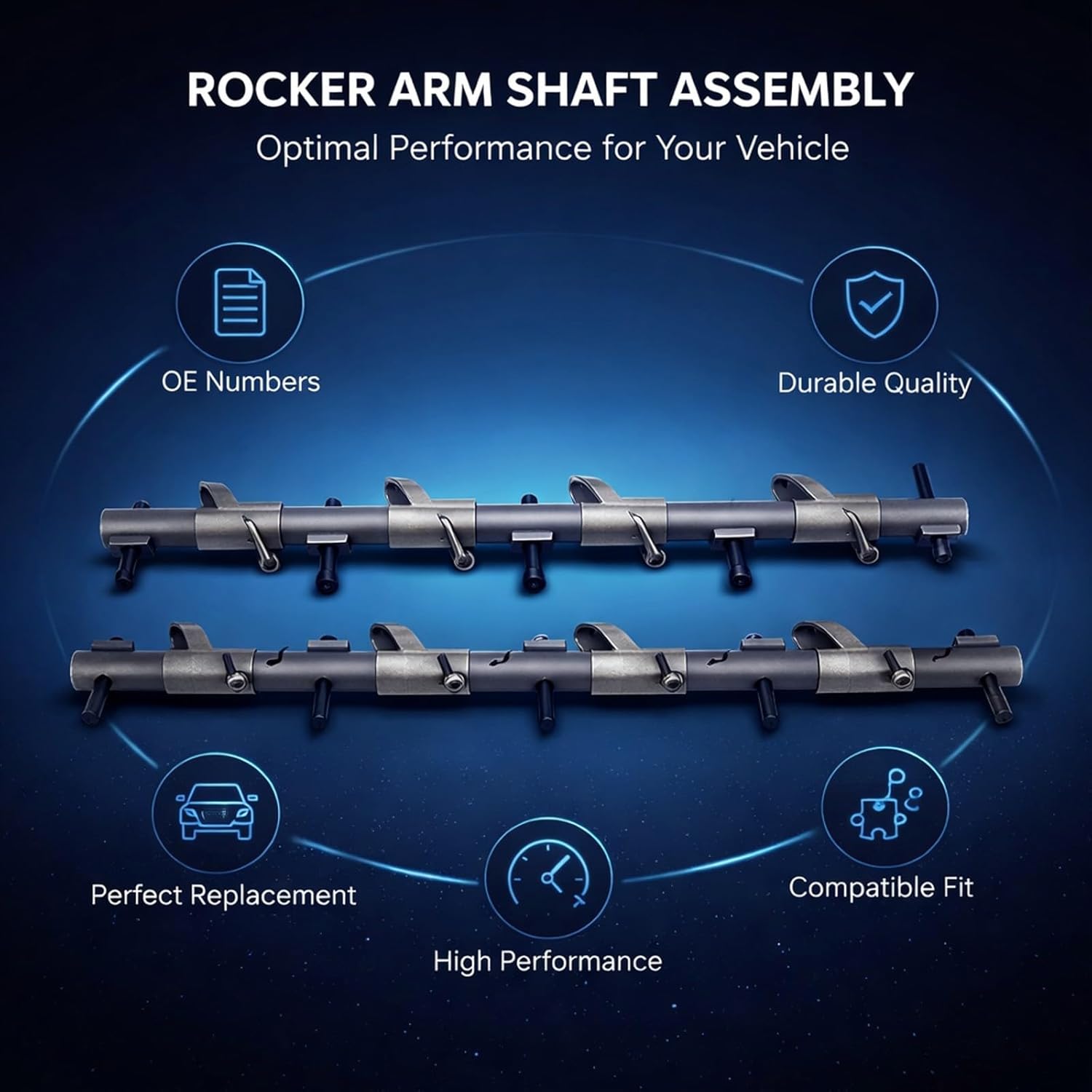 ROCKER ARM SHAFT ASSEMBLY

Optimal Performance for Your Vehicle

OE Numbers

Durable Quality

Perfect Replacement

High Performance

Compatible Fit