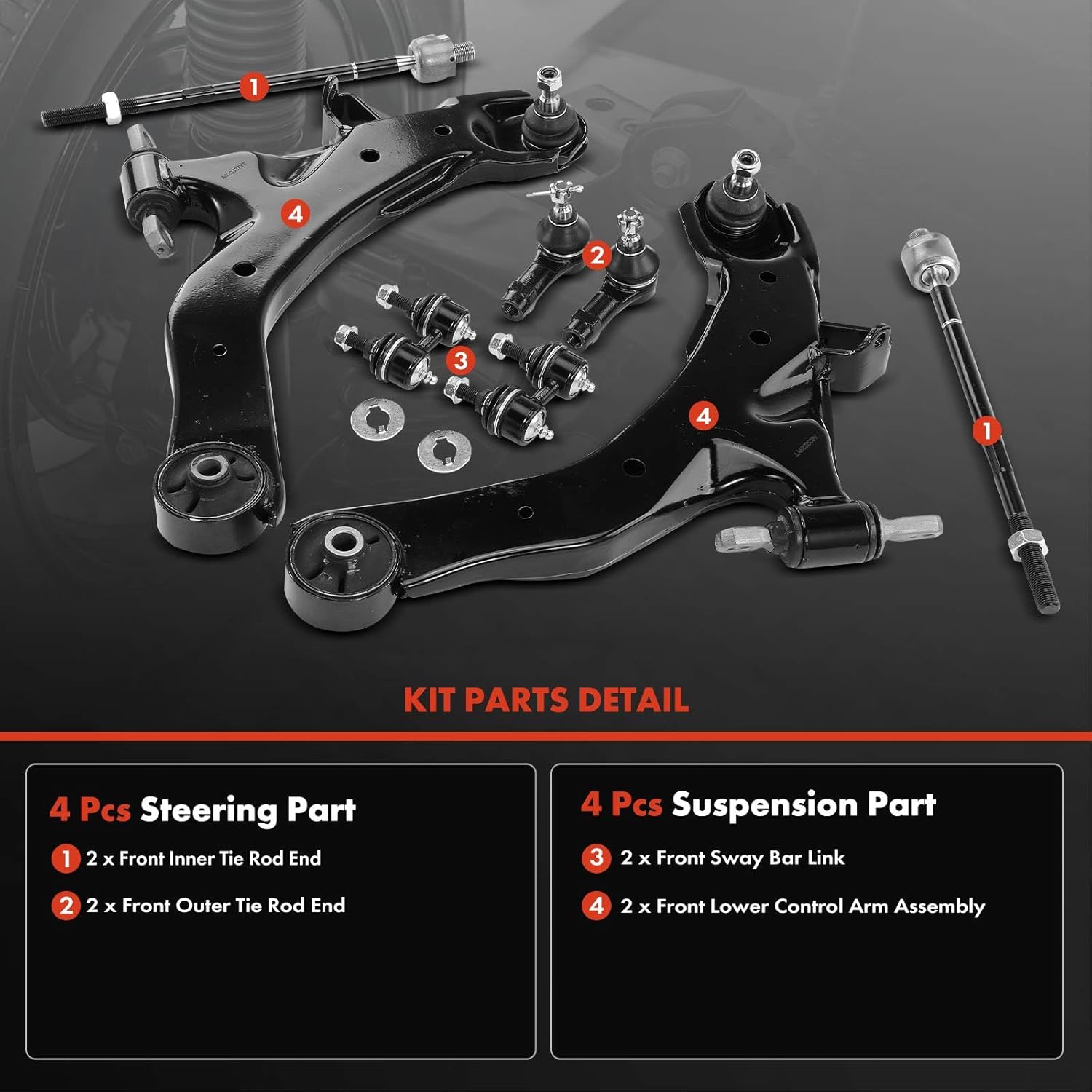 1

4

2

3

4

1

KIT PARTS DETAIL

4 Pcs Steering Part

1 2 x Front Inner Tie Rod End

2 2 x Front Outer Tie Rod End

4 Pcs Suspension Part

3 2 x Front Sway Bar Link

4 2 x Front Lower Control Arm Assembly