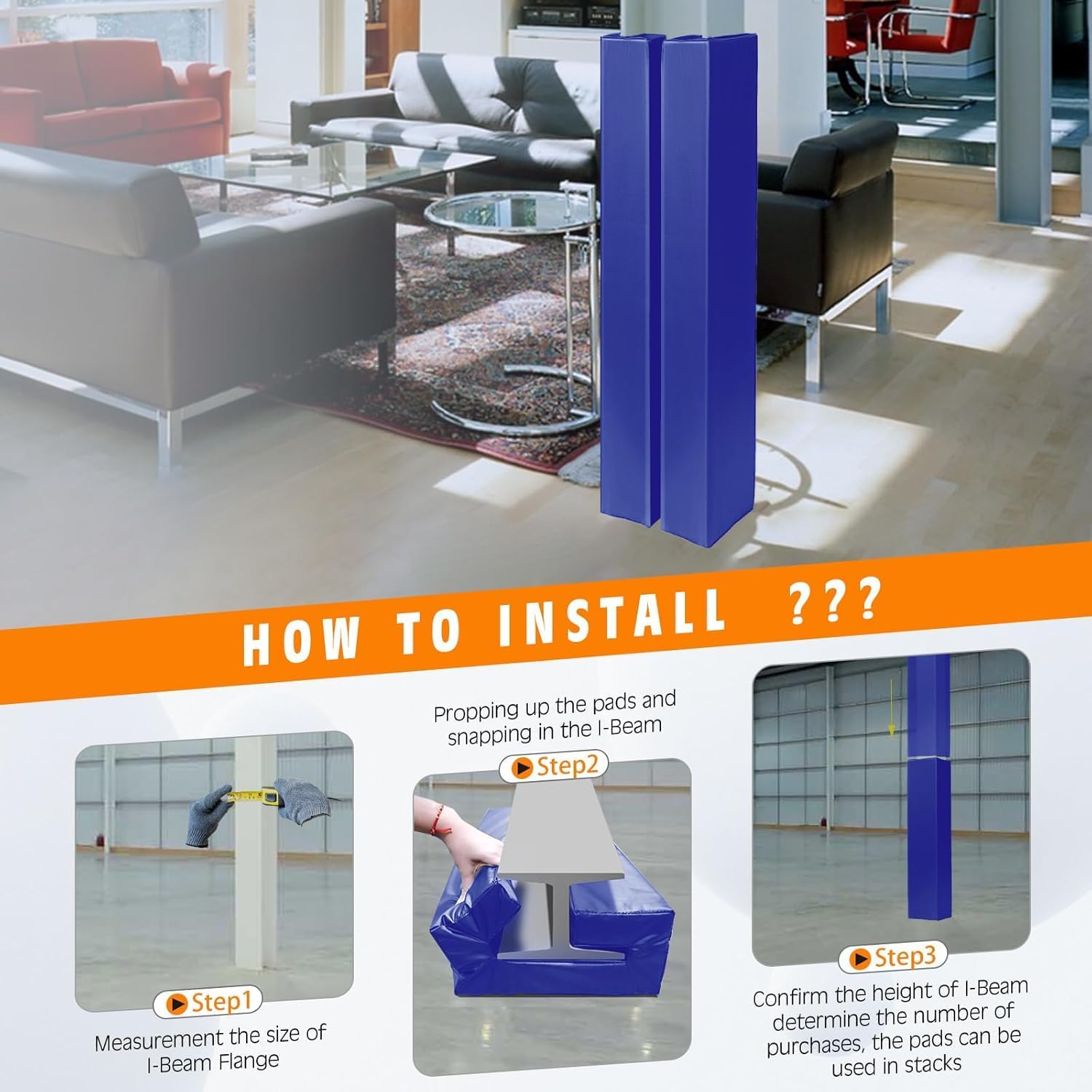 HOW TO INSTALL ???

Step1

Measurement the size of I-Beam Flange

Propping up the pads and snapping in the I-Beam

Step2

Step3

Confirm the height of I-Beam determine the number of purchases, the pads can be used in stacks