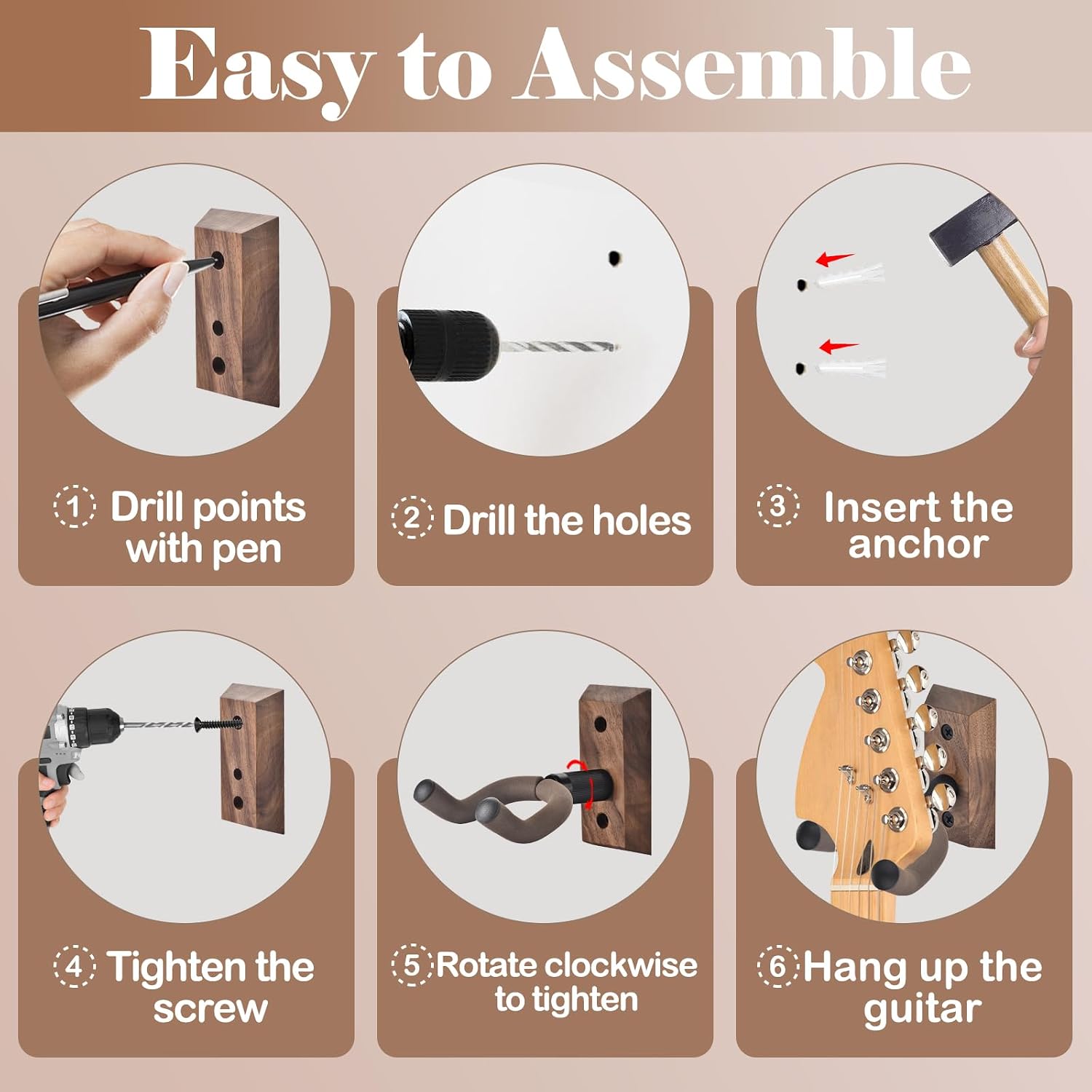 Easy to Assemble

1 Drill points with pen

2 Drill the holes

3 Insert the anchor

4 Tighten the screw

5 Rotate clockwise to tighten

6 Hang up the guitar