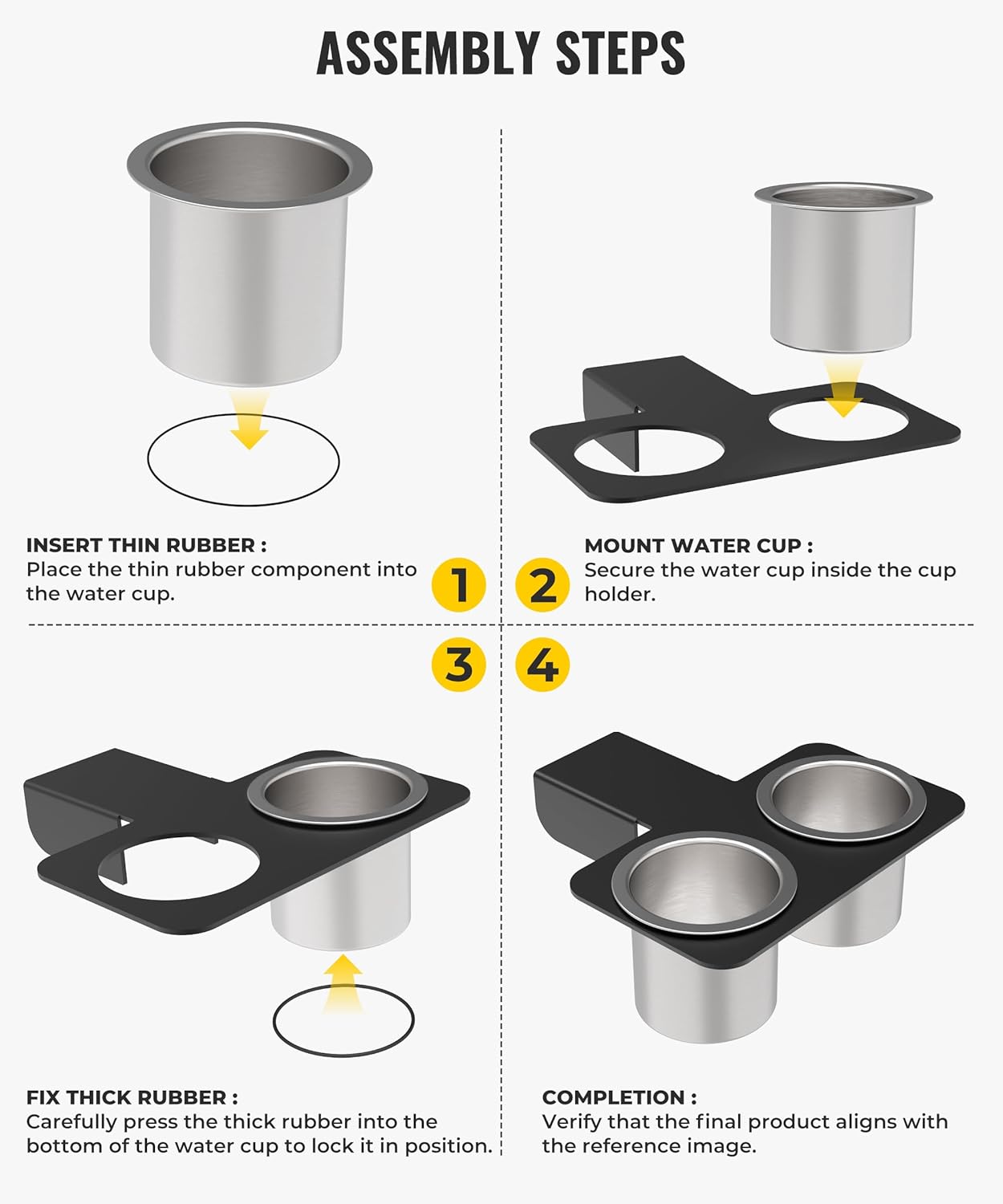 ASSEMBLY STEPS

INSERT THIN RUBBER :
Place the thin rubber component into the water cup.

1

2

MOUNT WATER CUP :
Secure the water cup inside the cup holder.

3

4

FIX THICK RUBBER :
Carefully press the thick rubber into the bottom of the water cup to lock it in position.

COMPLETION :
Verify that the final product aligns with the reference image.