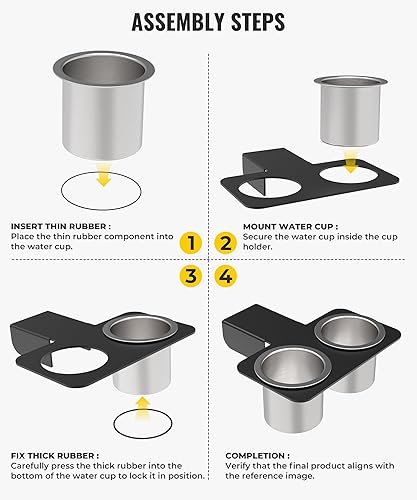 ASSEMBLY STEPS

INSERT THIN RUBBER :
Place the thin rubber component into the water cup.

1

2

MOUNT WATER CUP :
Secure the water cup inside the cup holder.

3

4

FIX THICK RUBBER :
Carefully press the thick rubber into the bottom of the water cup to lock it in position.

COMPLETION :
Verify that the final product aligns with the reference image.