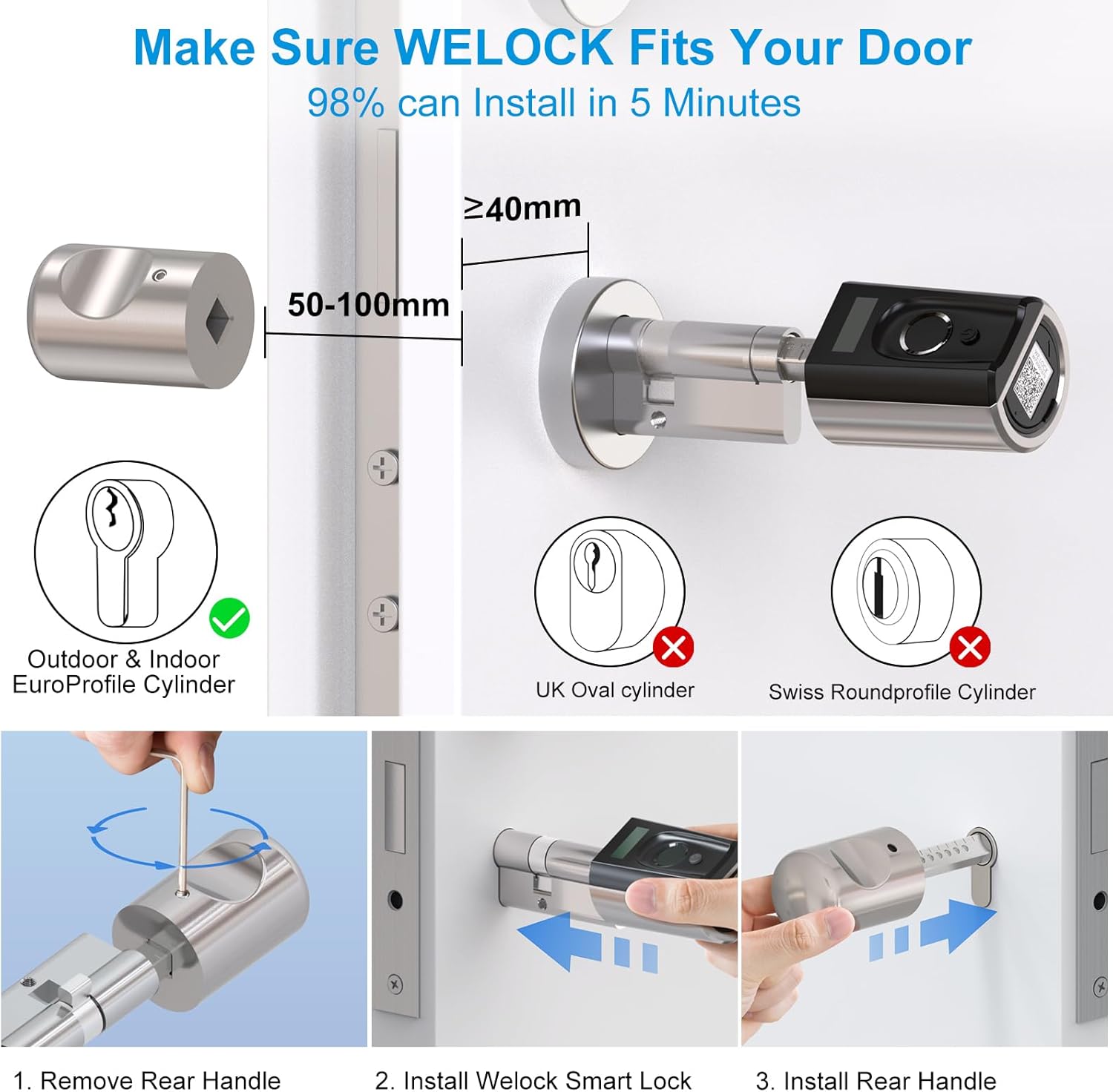 Make Sure WELOCK Fits Your Door
98% can Install in 5 Minutes

≥40mm

50-100mm

Outdoor & Indoor
EuroProfile Cylinder

UK Oval cylinder

Swiss Roundprofile Cylinder

1. Remove Rear Handle

2. Install Welock Smart Lock

3. Install Rear Handle