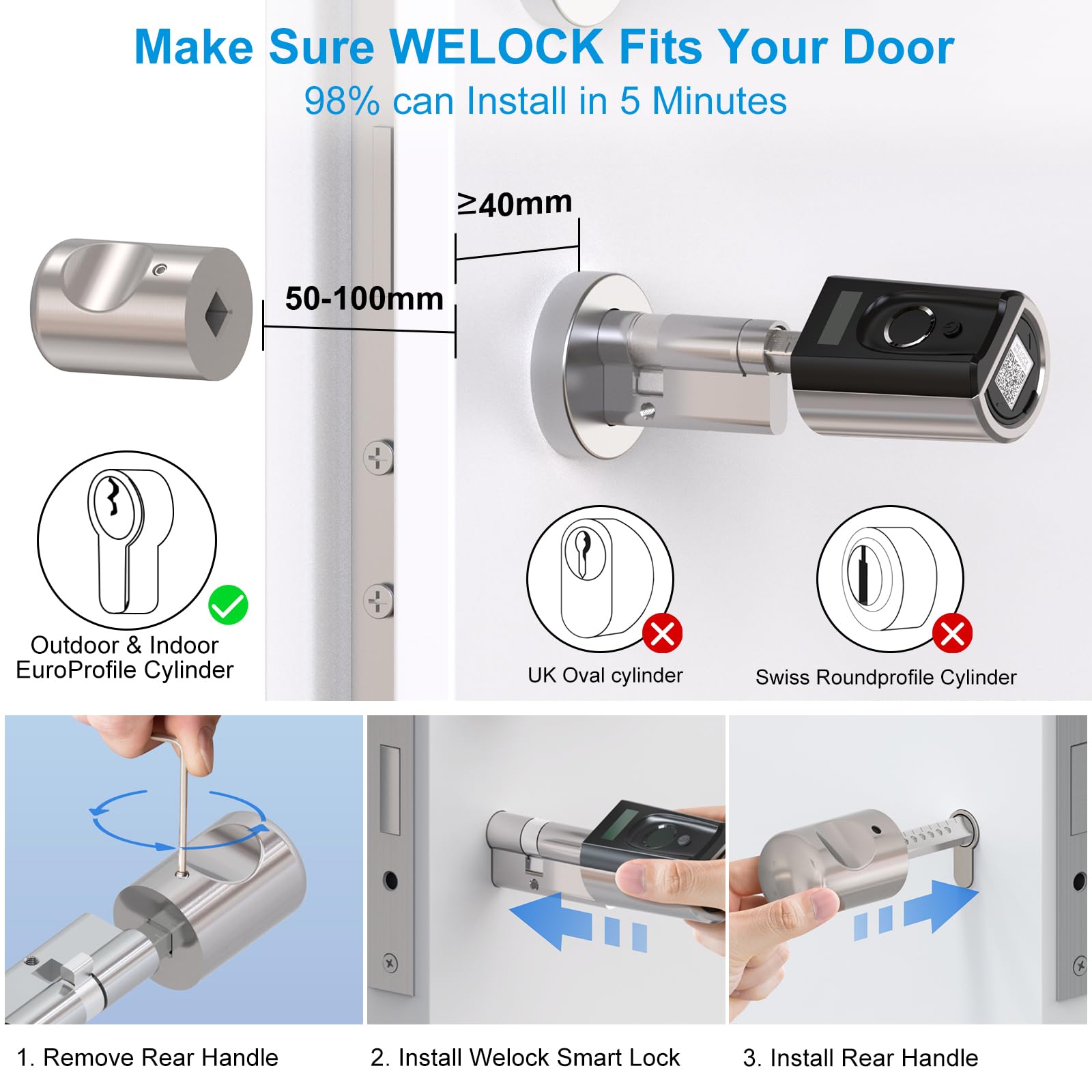 Make Sure WELOCK Fits Your Door
98% can Install in 5 Minutes

≥40mm

50-100mm

Outdoor & Indoor EuroProfile Cylinder

UK Oval cylinder

Swiss Roundprofile Cylinder

1. Remove Rear Handle

2. Install Welock Smart Lock

3. Install Rear Handle