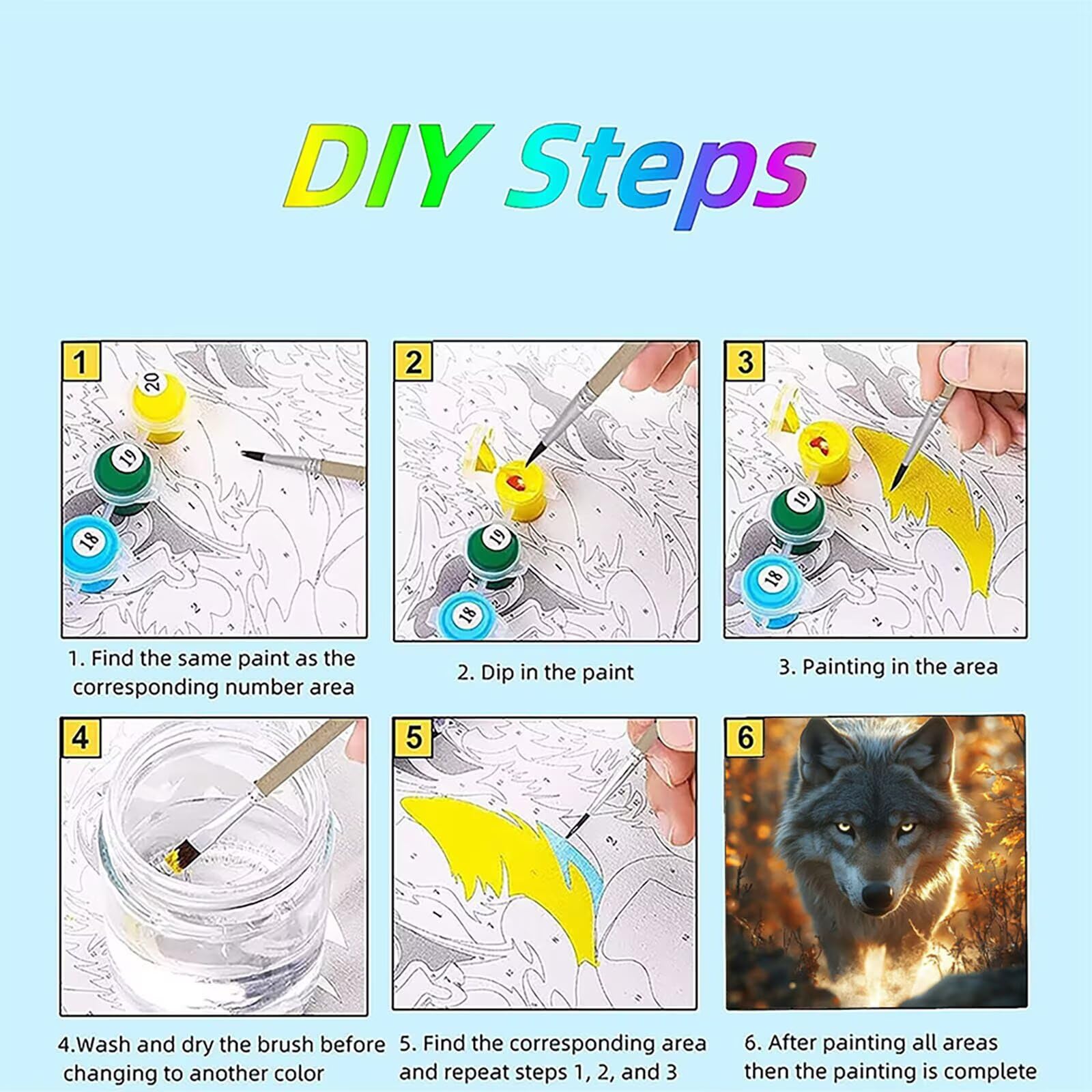 DIY Steps

1

20

19

18

1. Find the same paint as the corresponding number area

2

19

18

2. Dip in the paint

3

19

18

3. Painting in the area

4

4.Wash and dry the brush before changing to another color

5

5. Find the corresponding area and repeat steps 1, 2, and 3

6

6. After painting all areas then the painting is complete