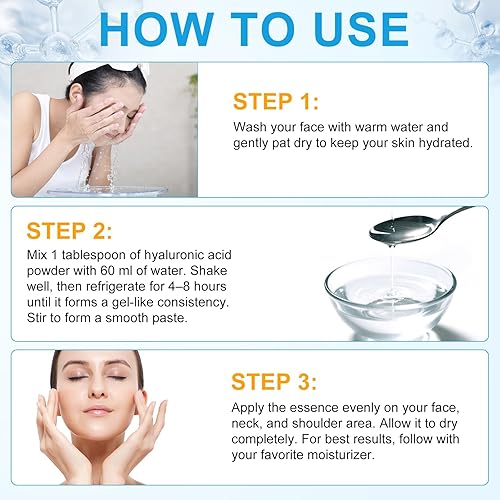 HOW TO USE

STEP 1:
Wash your face with warm water and gently pat dry to keep your skin hydrated.

STEP 2:
Mix 1 tablespoon of hyaluronic acid powder with 60 ml of water. Shake well, then refrigerate for 4–8 hours until it forms a gel-like consistency. Stir to form a smooth paste.

STEP 3:
Apply the essence evenly on your face, neck, and shoulder area. Allow it to dry completely. For best results, follow with your favorite moisturizer.