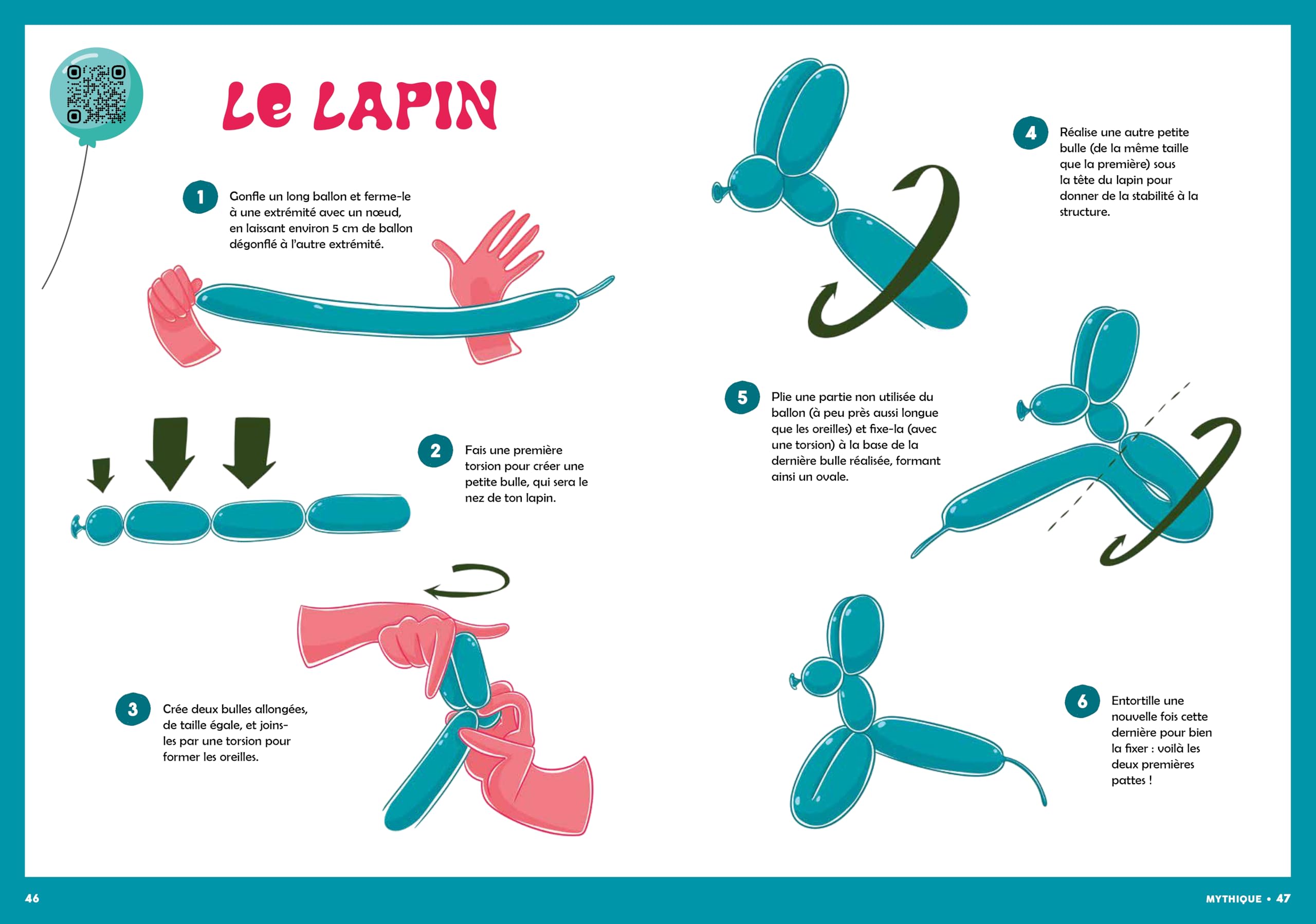 Le LAPIN

1 Gonfle un long ballon et ferme-le à une extrémité avec un nœud, en laissant environ 5 cm de ballon dégonflé à l'autre extrémité.

2 Fais une première torsion pour créer une petite bulle, qui sera le nez de ton lapin.

3 Crée deux bulles allongées, de taille égale, et joins-les par une torsion pour former les oreilles.

4 Réalise une autre petite bulle (de la même taille que la première) sous la tête du lapin pour donner de la stabilité à la structure.

5 Plie une partie non utilisée du ballon (à peu près aussi longue que les oreilles) et fixe-la (avec une torsion) à la base de la dernière bulle réalisée, formant ainsi un ovale.

6 Entortille une nouvelle fois cette dernière pour bien la fixer : voilà les deux premières pattes !

46

MYTHIQUE • 47