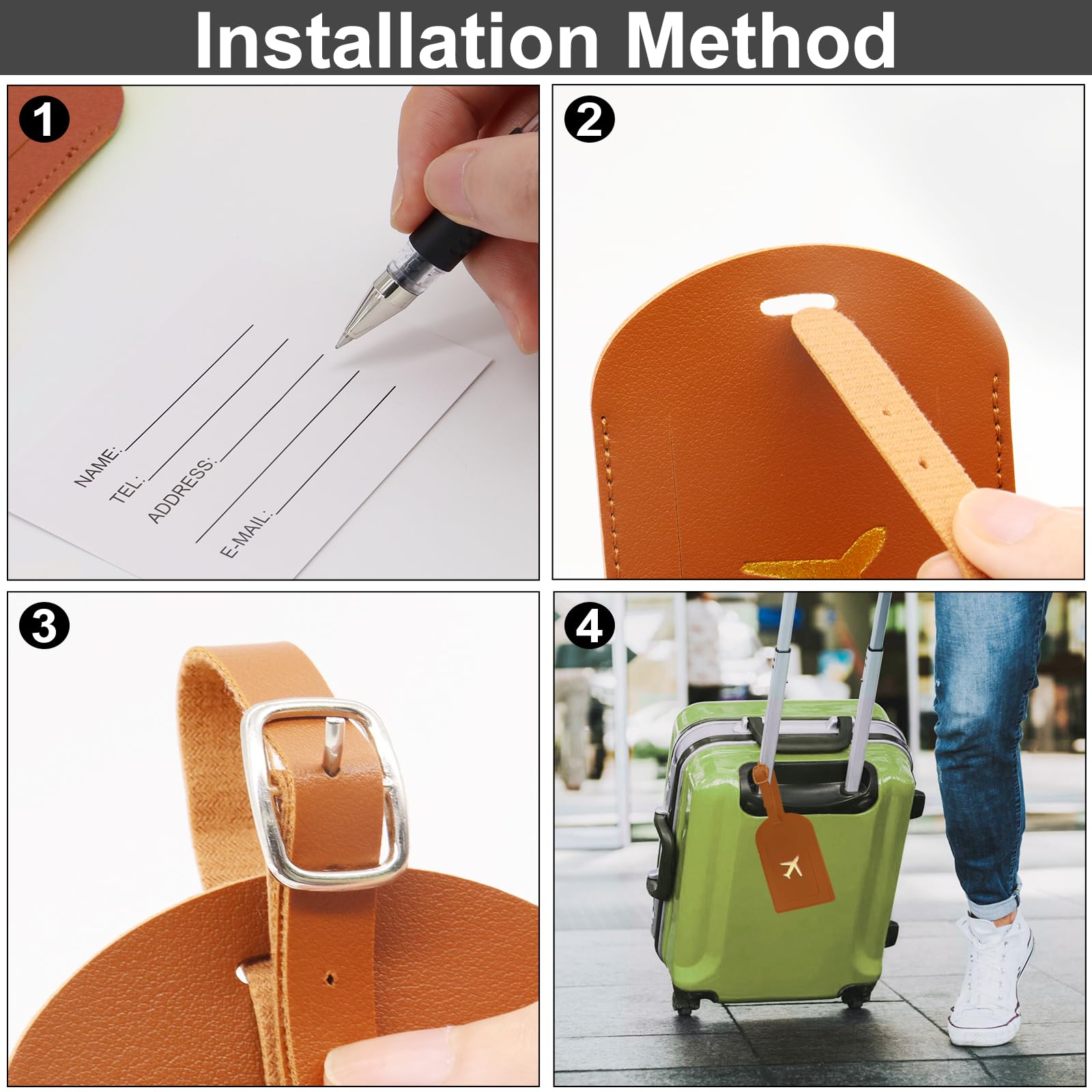 Installation Method

1

NAME:
TEL:
ADDRESS:
E-MAIL:

2

3

4