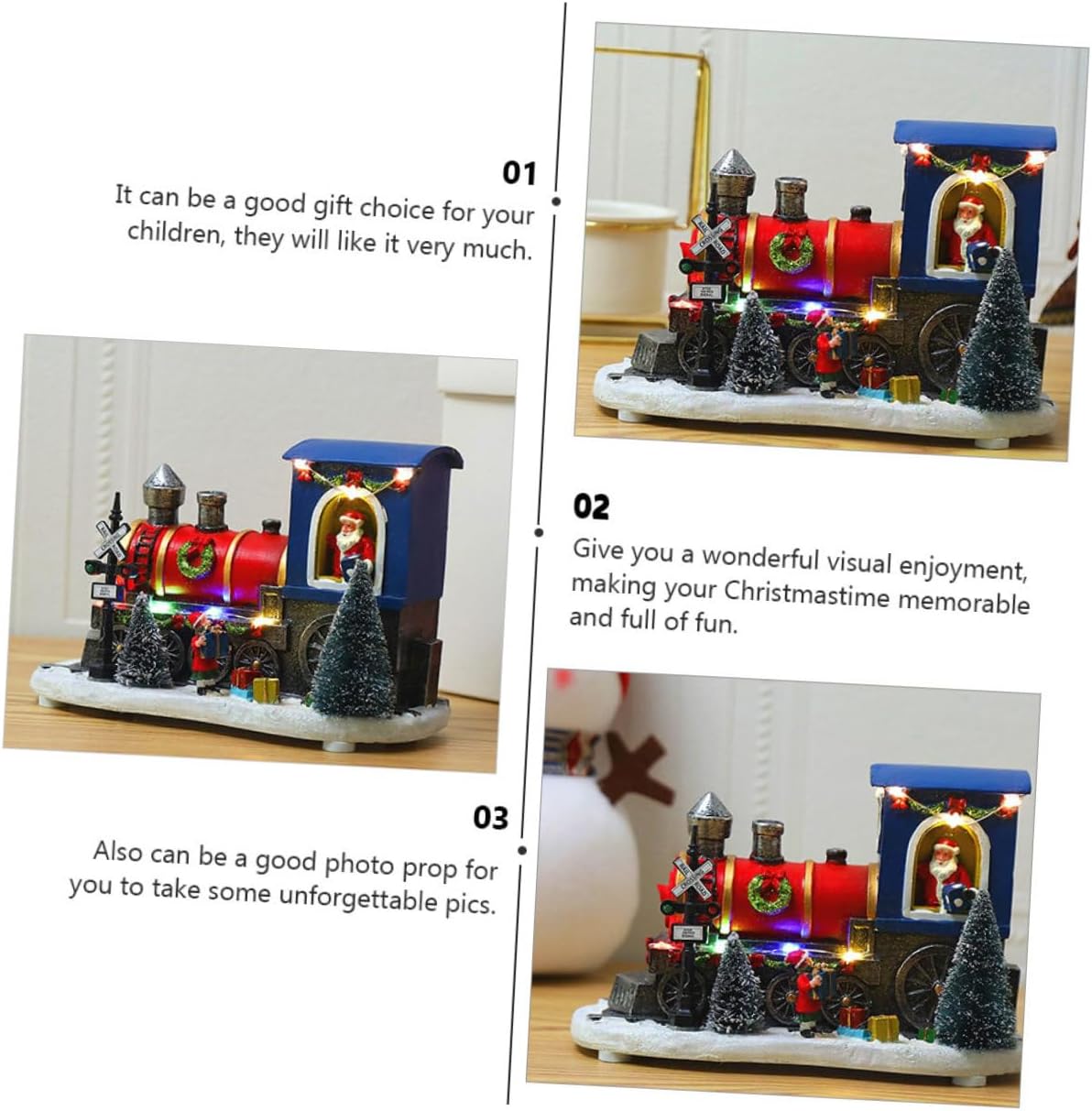 01
It can be a good gift choice for your children, they will like it very much.

02
Give you a wonderful visual enjoyment, making your Christmastime memorable and full of fun.

03
Also can be a good photo prop for you to take some unforgettable pics.