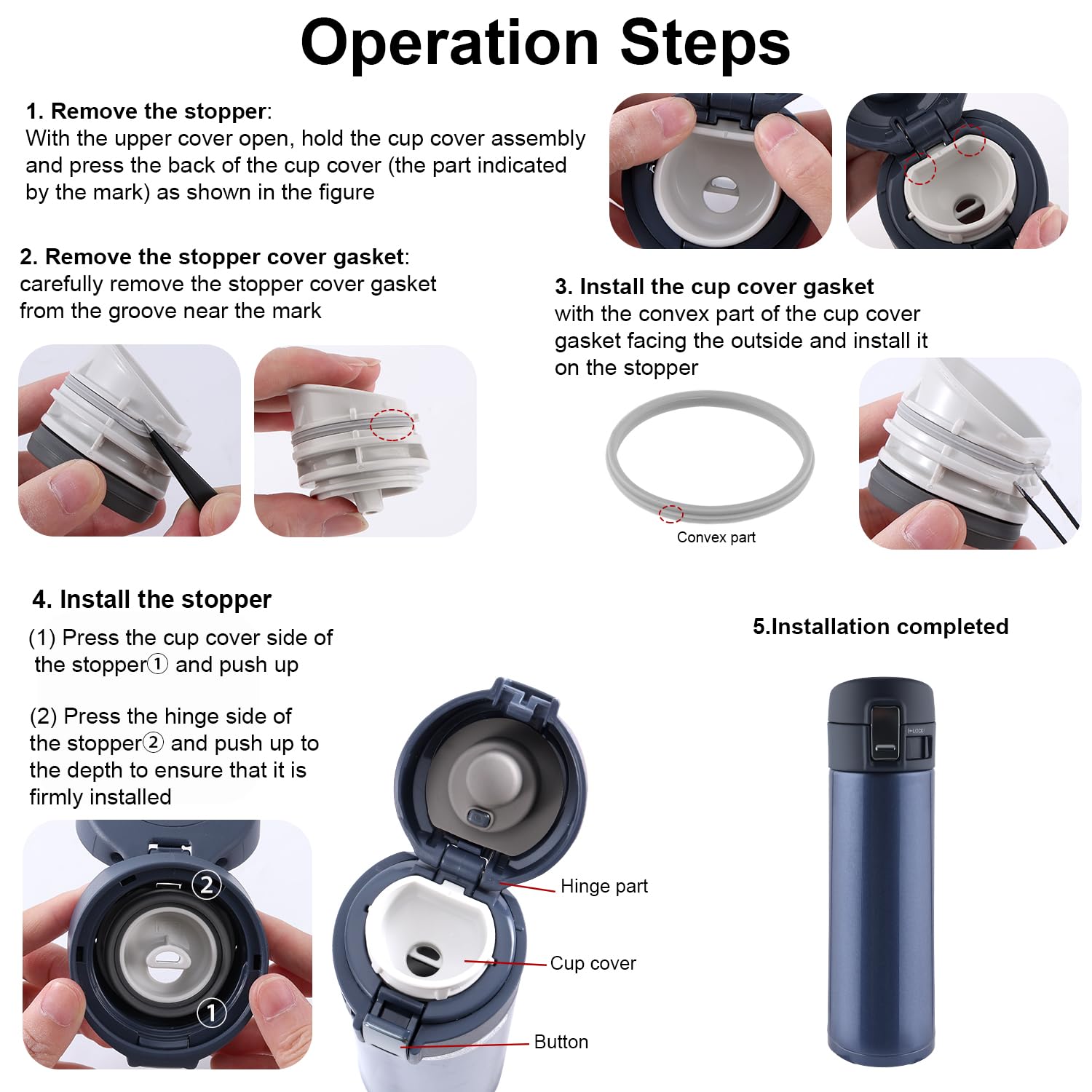 Operation Steps

1. Remove the stopper:
With the upper cover open, hold the cup cover assembly and press the back of the cup cover (the part indicated by the mark) as shown in the figure

2. Remove the stopper cover gasket:
carefully remove the stopper cover gasket from the groove near the mark

3. Install the cup cover gasket
with the convex part of the cup cover gasket facing the outside and install it on the stopper

Convex part

4. Install the stopper
(1) Press the cup cover side of the stopper① and push up

(2) Press the hinge side of the stopper② and push up to the depth to ensure that it is firmly installed

② ①

Hinge part
Cup cover
Button

5.Installation completed

LOCK