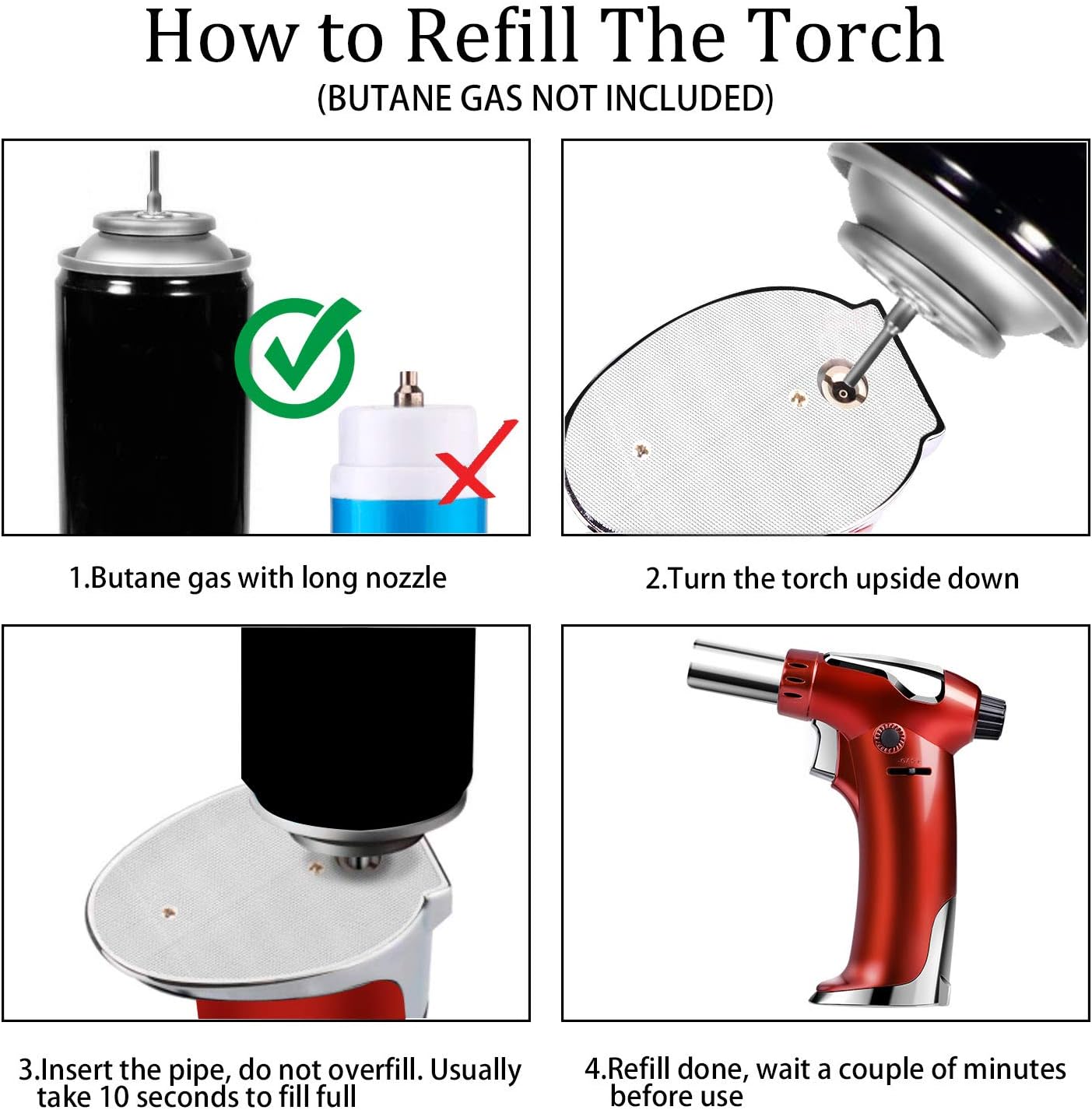 How to Refill The Torch
(BUTANE GAS NOT INCLUDED)

1.Butane gas with long nozzle

2.Turn the torch upside down

3.Insert the pipe, do not overfill. Usually take 10 seconds to fill full

4.Refill done, wait a couple of minutes before use