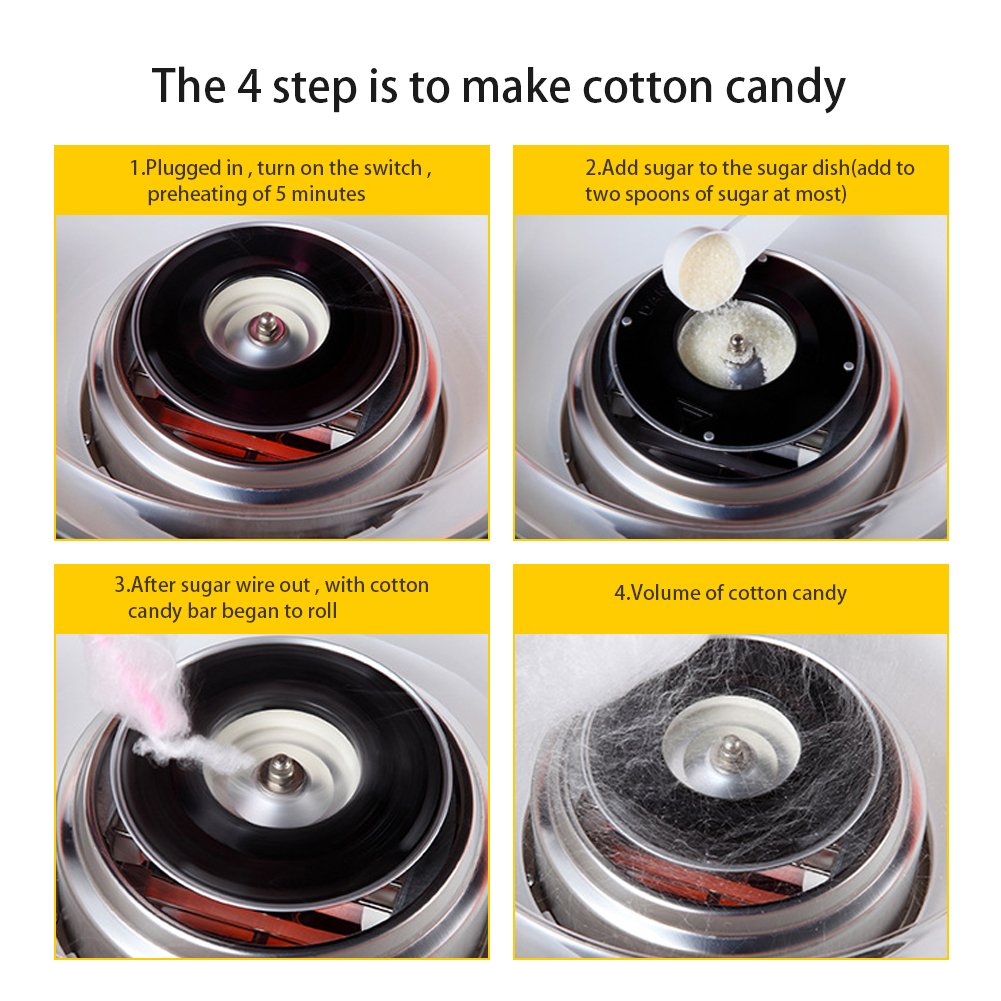 The 4 step is to make cotton candy

1.Plugged in , turn on the switch , preheating of 5 minutes

2.Add sugar to the sugar dish(add to two spoons of sugar at most)

3.After sugar wire out , with cotton candy bar began to roll

4.Volume of cotton candy