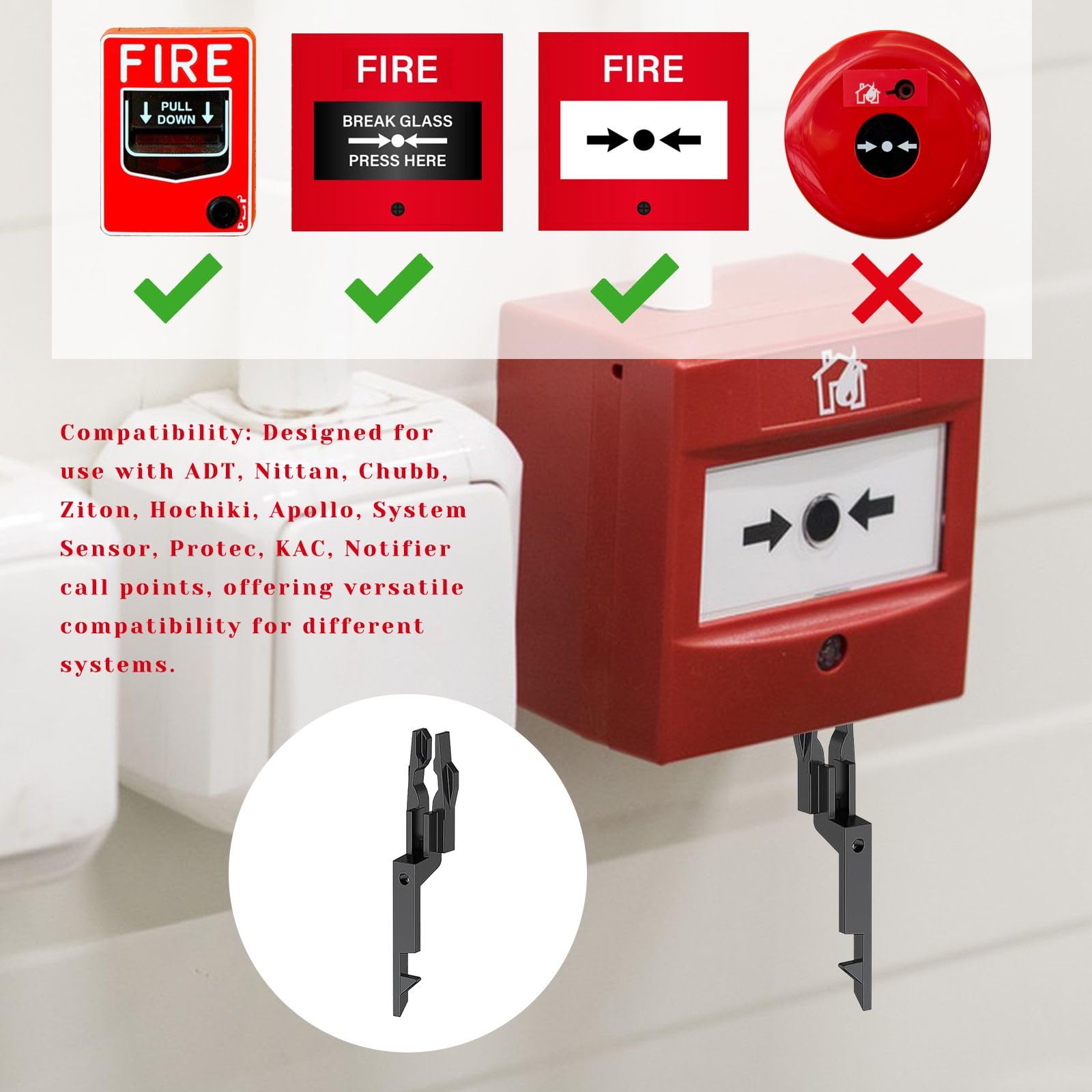 FIRE
PULL DOWN

FIRE
BREAK GLASS
PRESS HERE

FIRE

Compatibility: Designed for use with ADT, Nittan, Chubb, Ziton, Hochiki, Apollo, System Sensor, Protec, KAC, Notifier call points, offering versatile compatibility for different systems.