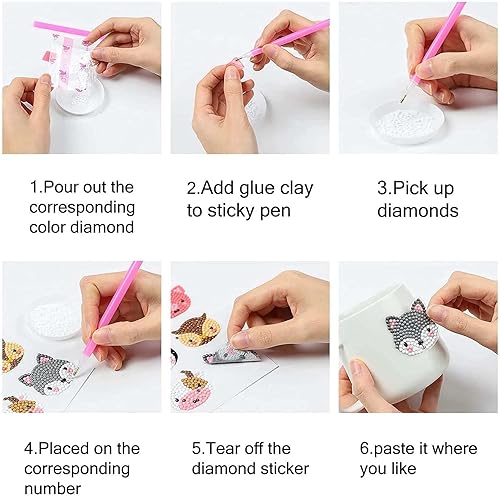 1.Pour out the corresponding color diamond

2.Add glue clay to sticky pen

3.Pick up diamonds

4.Placed on the corresponding number

5.Tear off the diamond sticker

6.paste it where you like