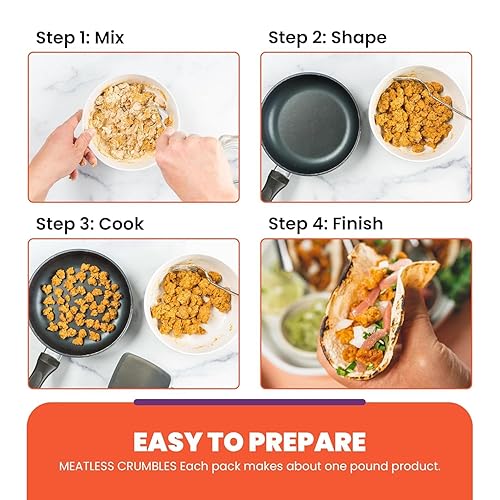 Step 1: Mix

Step 2: Shape

Step 3: Cook

Step 4: Finish

EASY TO PREPARE

MEATLESS CRUMBLES Each pack makes about one pound product.