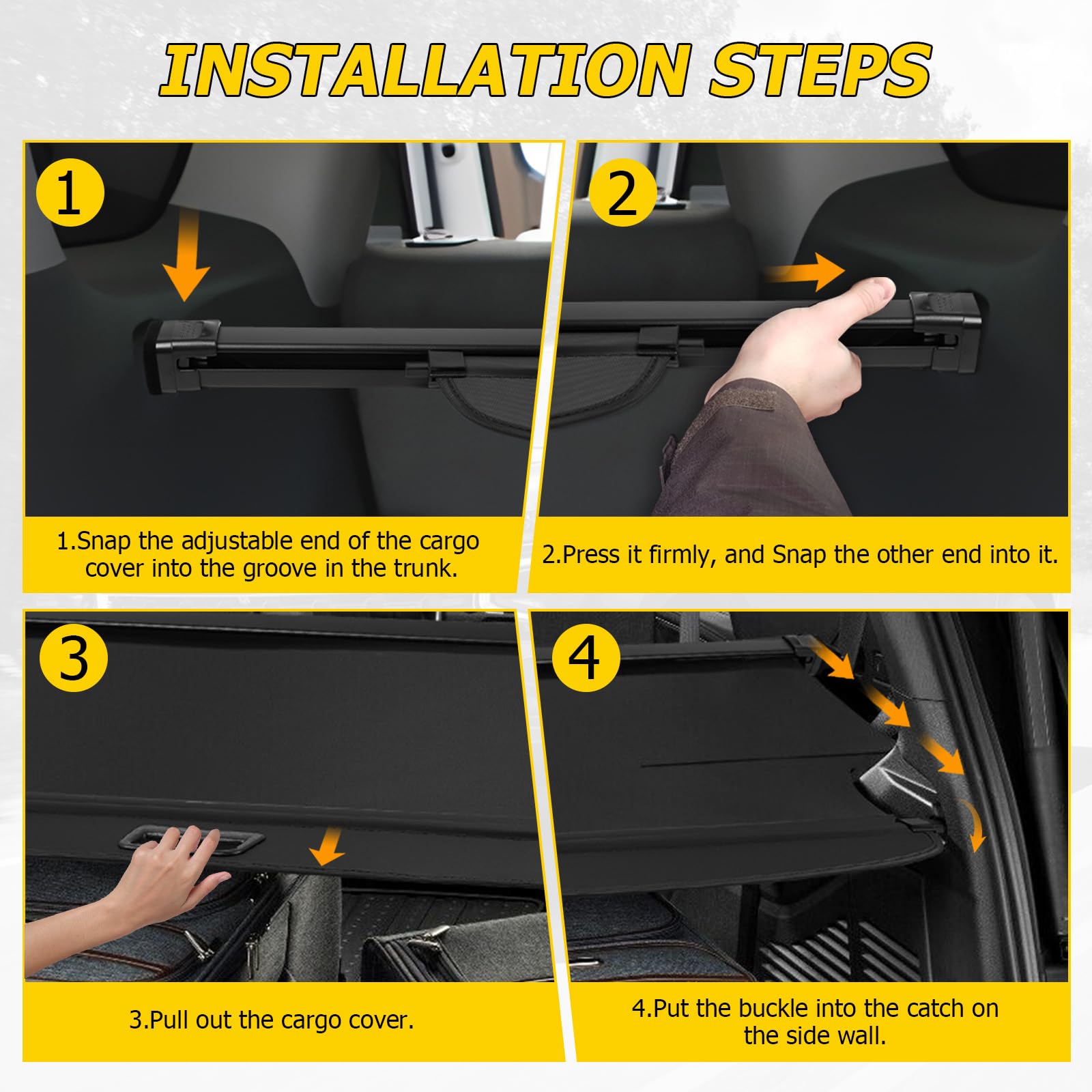 INSTALLATION STEPS

1

1.Snap the adjustable end of the cargo cover into the groove in the trunk.

2

2.Press it firmly, and Snap the other end into it.

3

3.Pull out the cargo cover.

4

4.Put the buckle into the catch on the side wall.