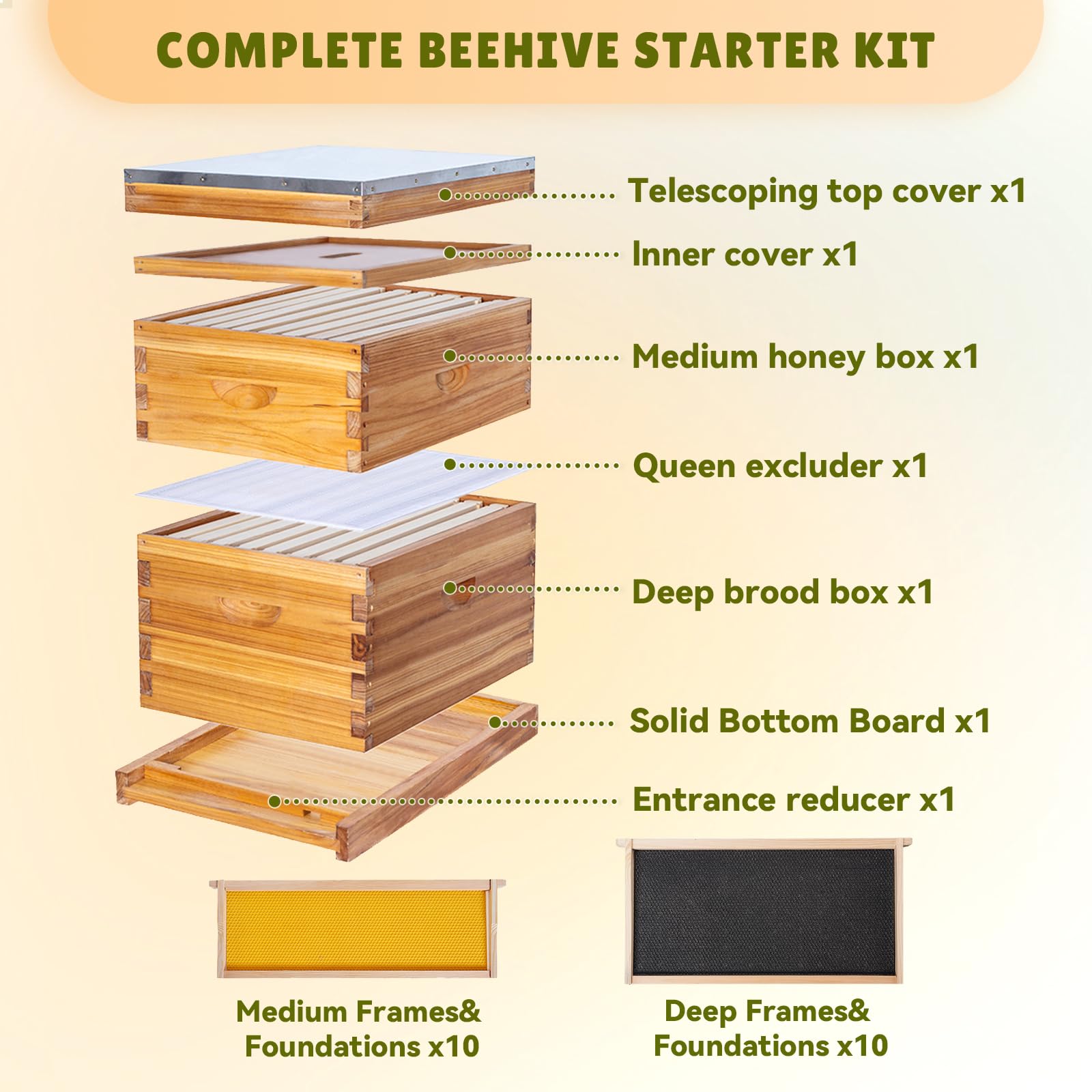 COMPLETE BEEHIVE STARTER KIT

Telescoping top cover x1

Inner cover x1

Medium honey box x1

Queen excluder x1

Deep brood box x1

Solid Bottom Board x1

Entrance reducer x1

Medium Frames& Foundations x10

Deep Frames& Foundations x10