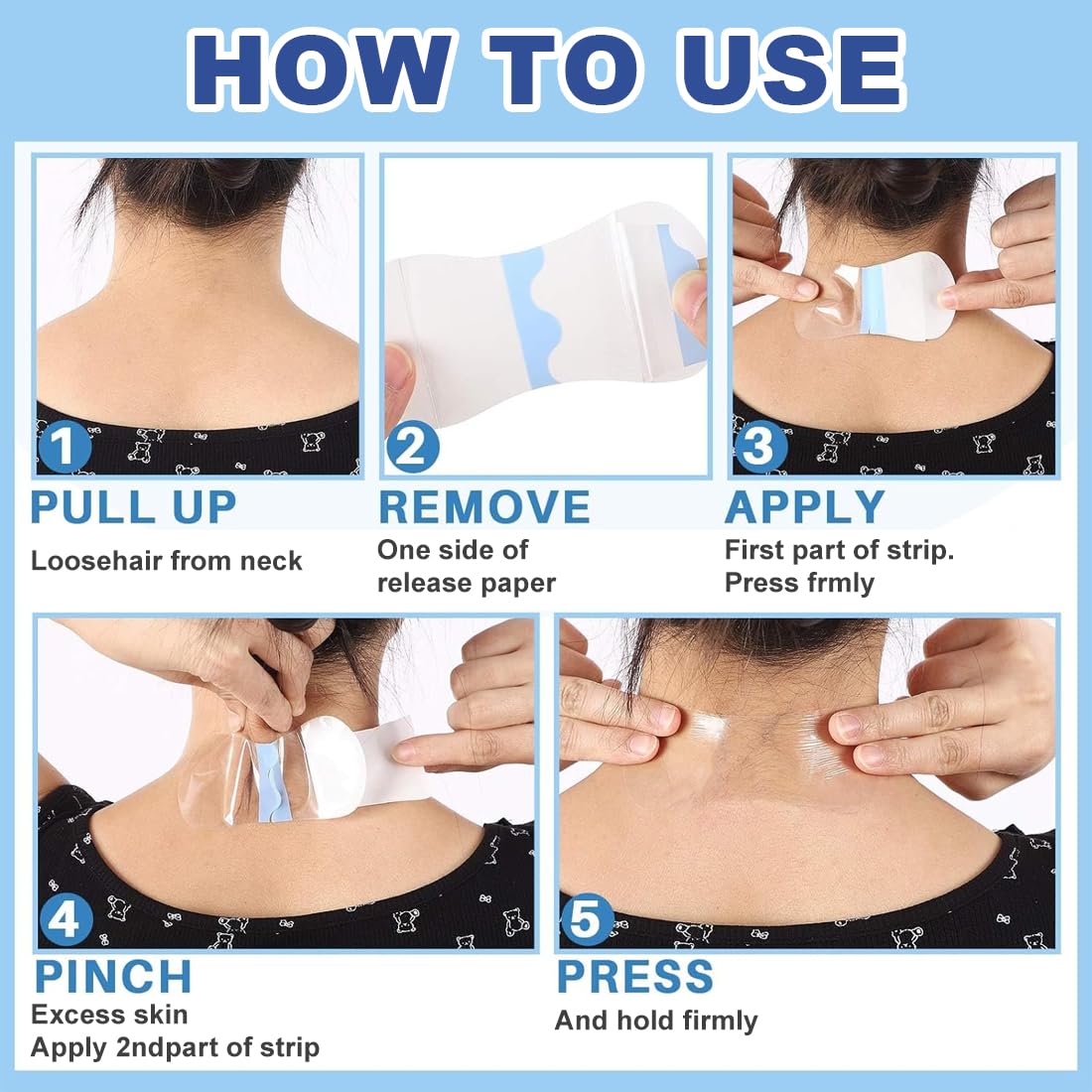 HOW TO USE

1
PULL UP
Loosehair from neck

2
REMOVE
One side of release paper

3
APPLY
First part of strip. Press frmly

4
PINCH
Excess skin
Apply 2ndpart of strip

5
PRESS
And hold firmly