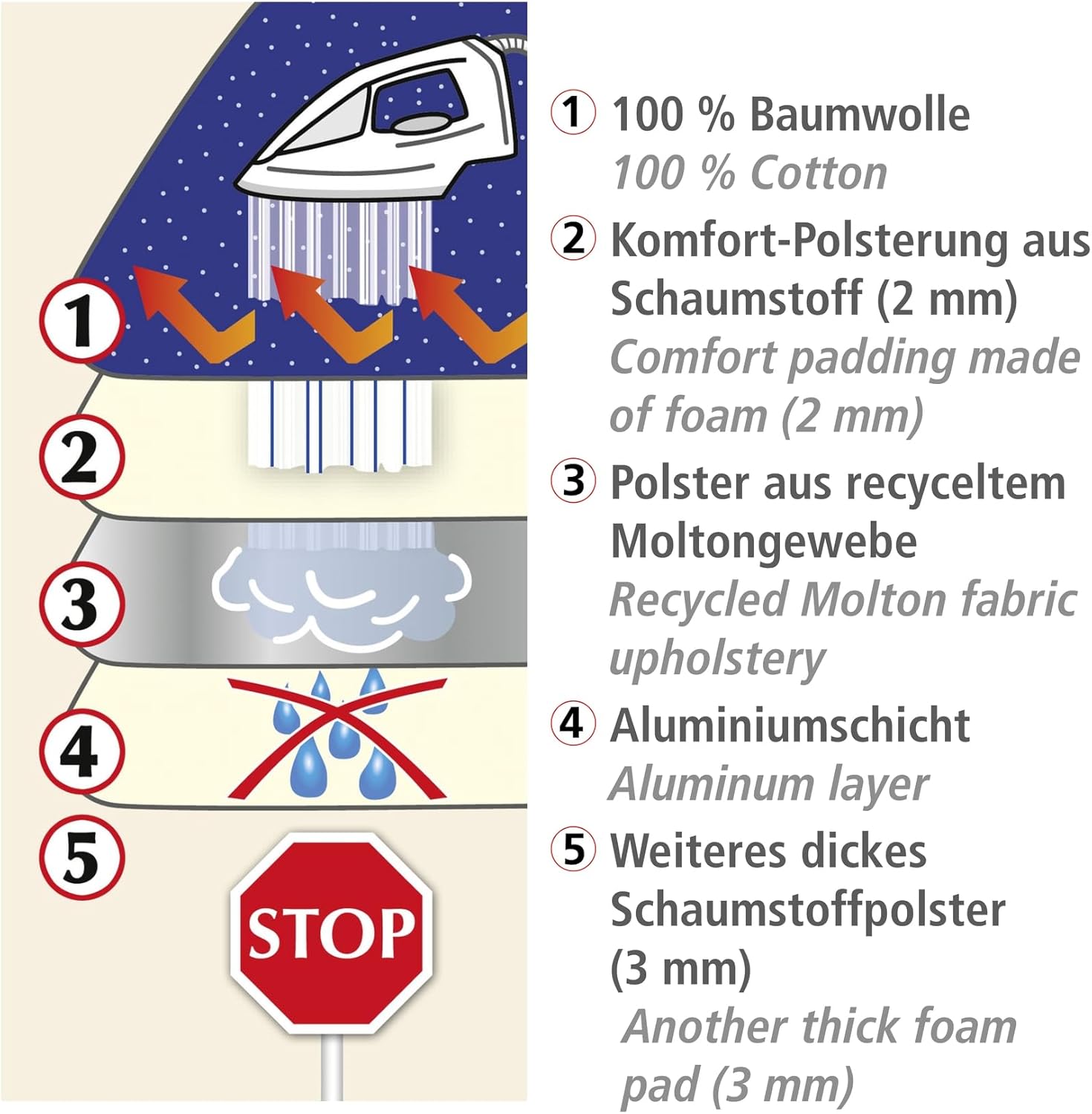 1
2
3
4
5
STOP

1 100 % Baumwolle
100 % Cotton

2 Komfort-Polsterung aus Schaumstoff (2 mm)
Comfort padding made of foam (2 mm)

3 Polster aus recyceltem Moltongewebe
Recycled Molton fabric upholstery

4 Aluminiumschicht
Aluminum layer

5 Weiteres dickes Schaumstoffpolster (3 mm)
Another thick foam pad (3 mm)