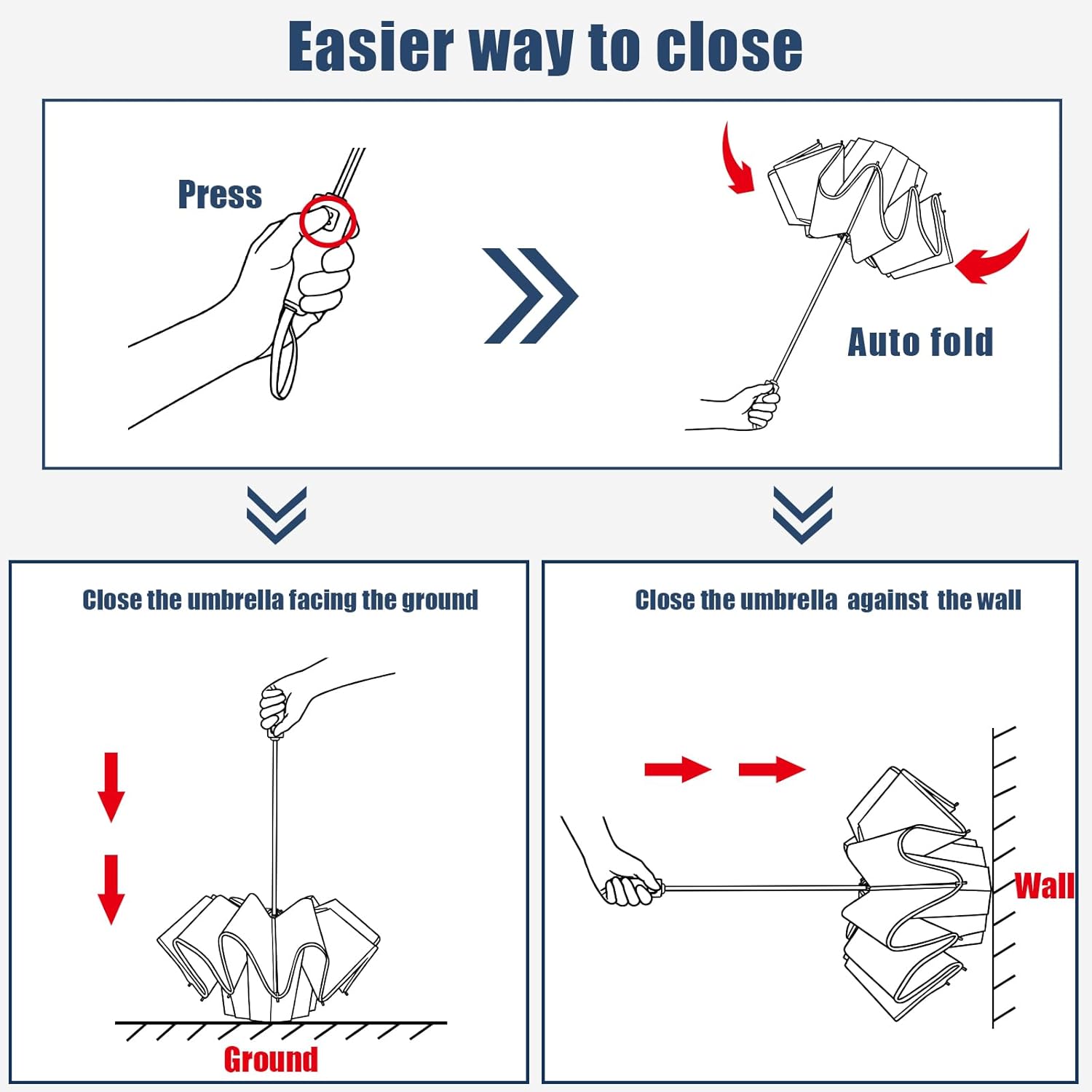 Easier way to close

Press

Auto fold

Close the umbrella facing the ground

Ground

Close the umbrella against the wall

Wall