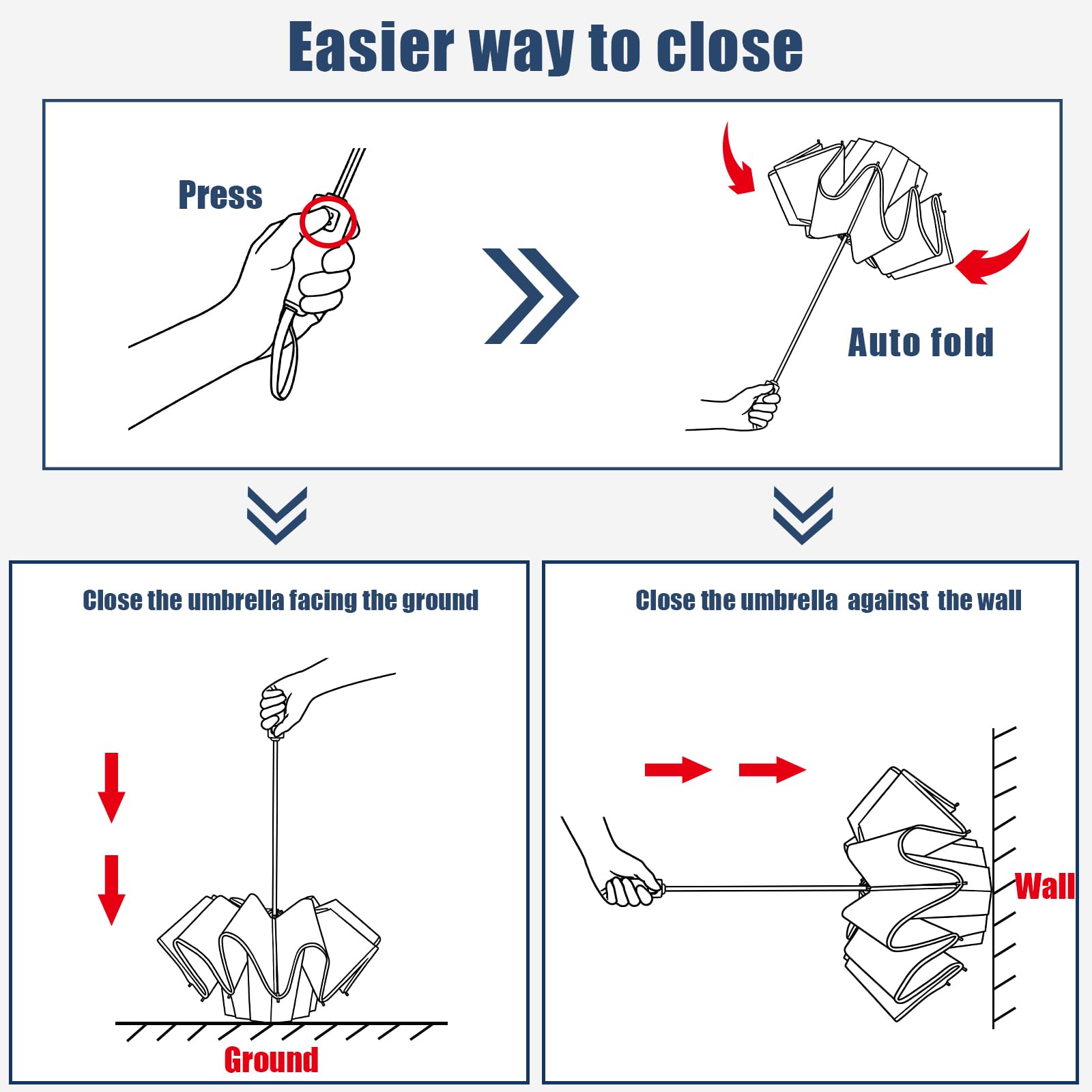 Easier way to close

Press

Auto fold

Close the umbrella facing the ground

Ground

Close the umbrella against the wall

Wall