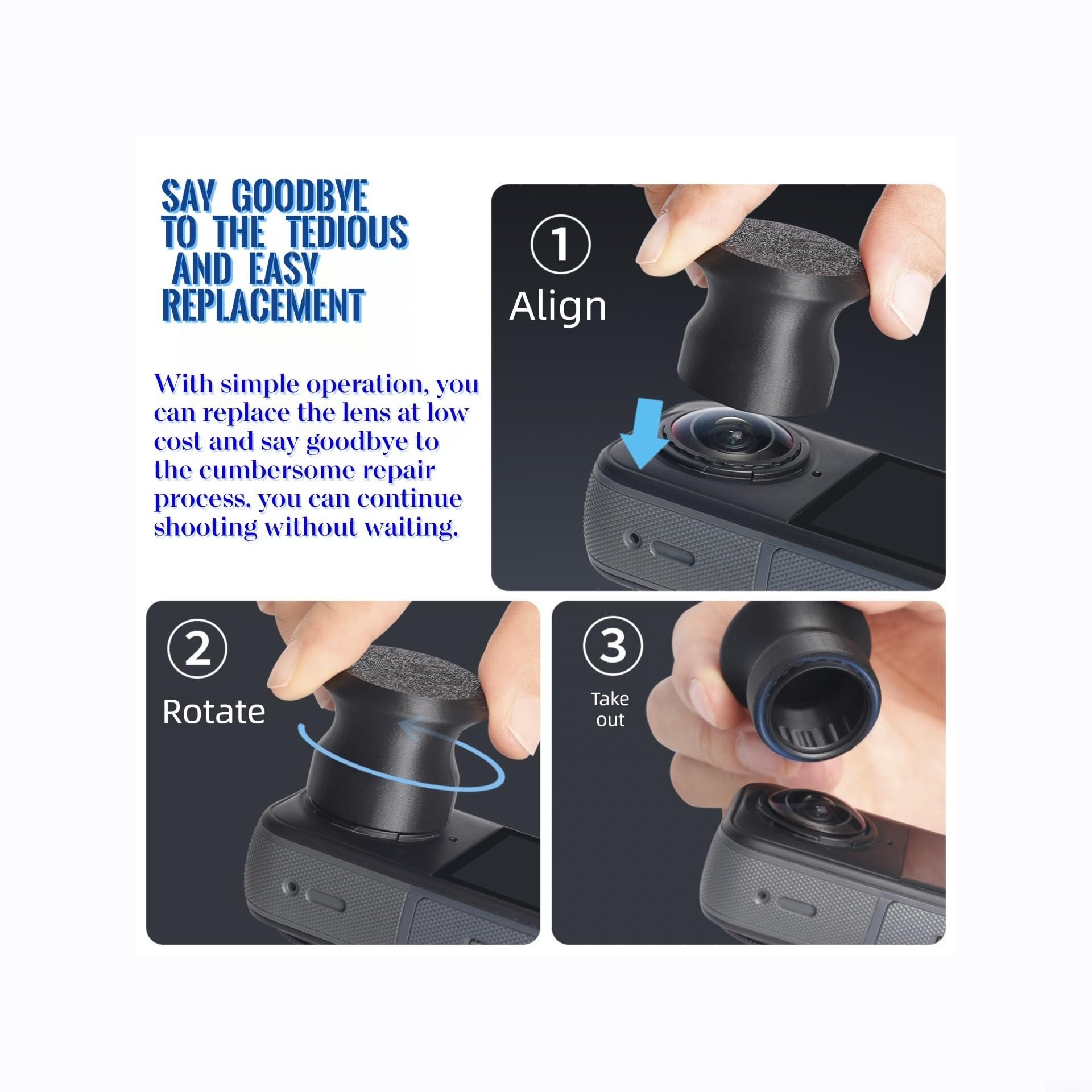 SAY GOODBYE TO THE TEDIOUS AND EASY REPLACEMENT

With simple operation, you can replace the lens at low cost and say goodbye to the cumbersome repair process. you can continue shooting without waiting.

① Align

② Rotate

③ Take out