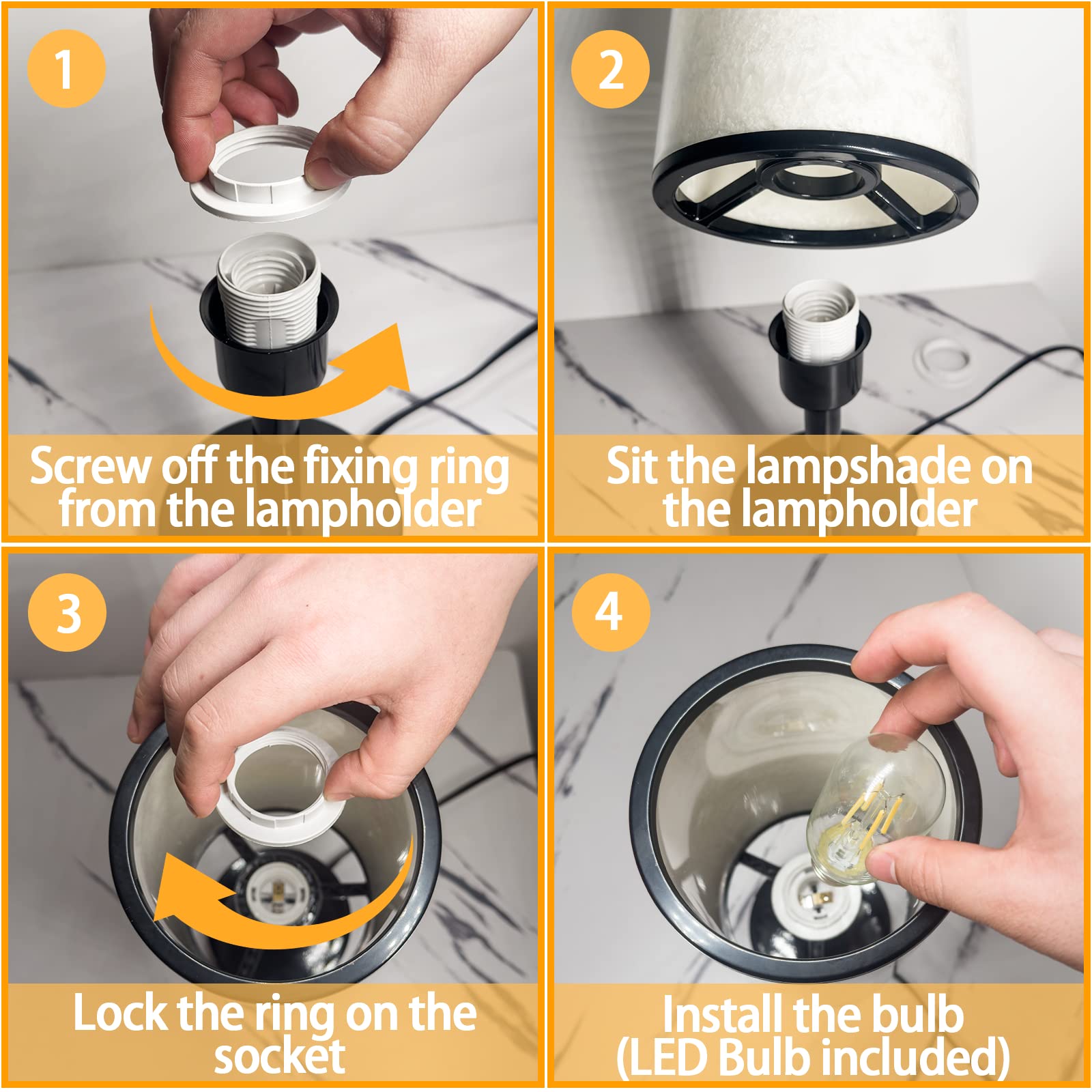 1

Screw off the fixing ring from the lampholder

2

Sit the lampshade on the lampholder

3

Lock the ring on the socket

4

Install the bulb (LED Bulb included)