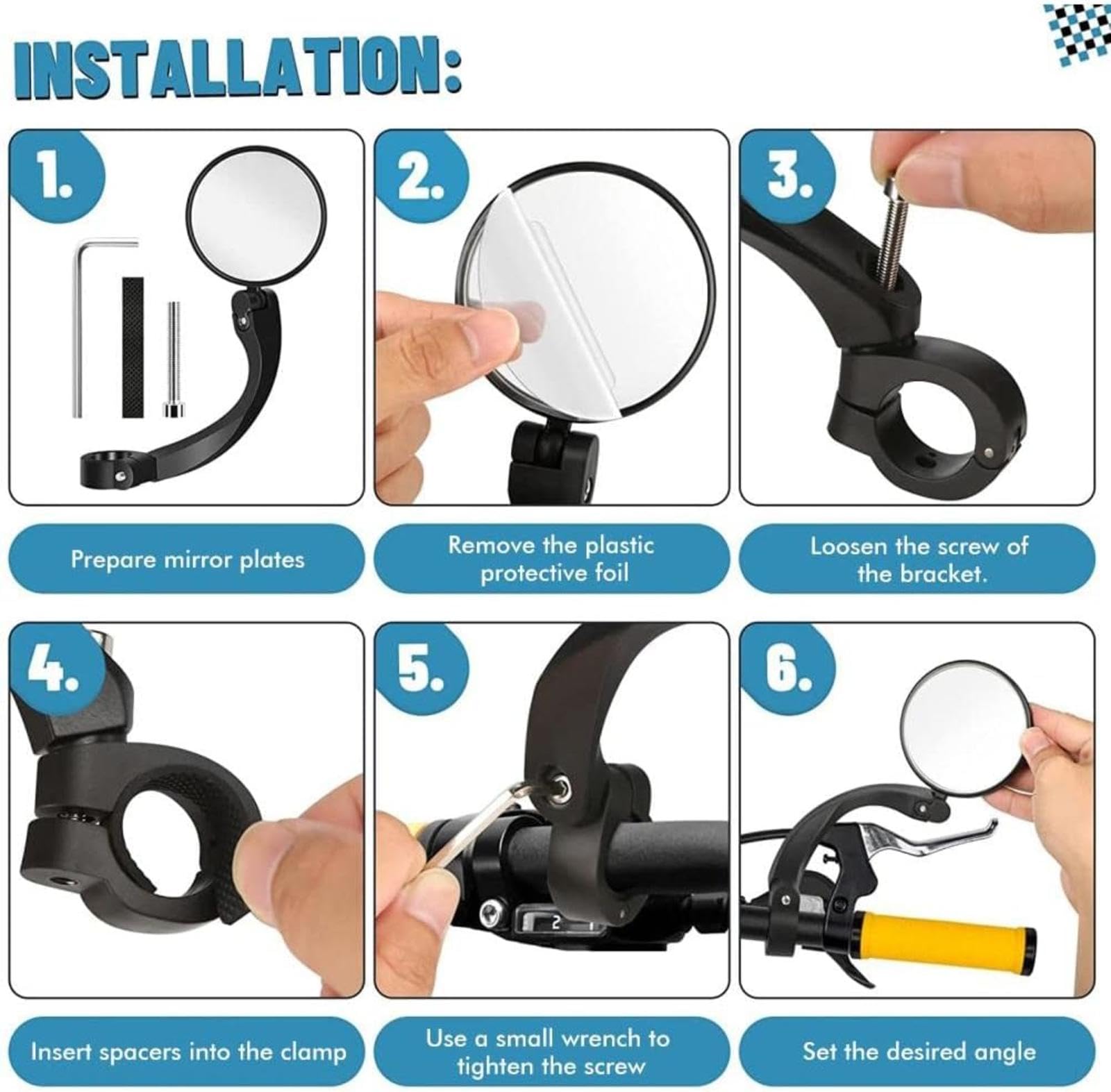 INSTALLATION:

1.

Prepare mirror plates

2.

Remove the plastic protective foil

3.

Loosen the screw of the bracket.

4.

Insert spacers into the clamp

5.

2

Use a small wrench to tighten the screw

6.

Set the desired angle