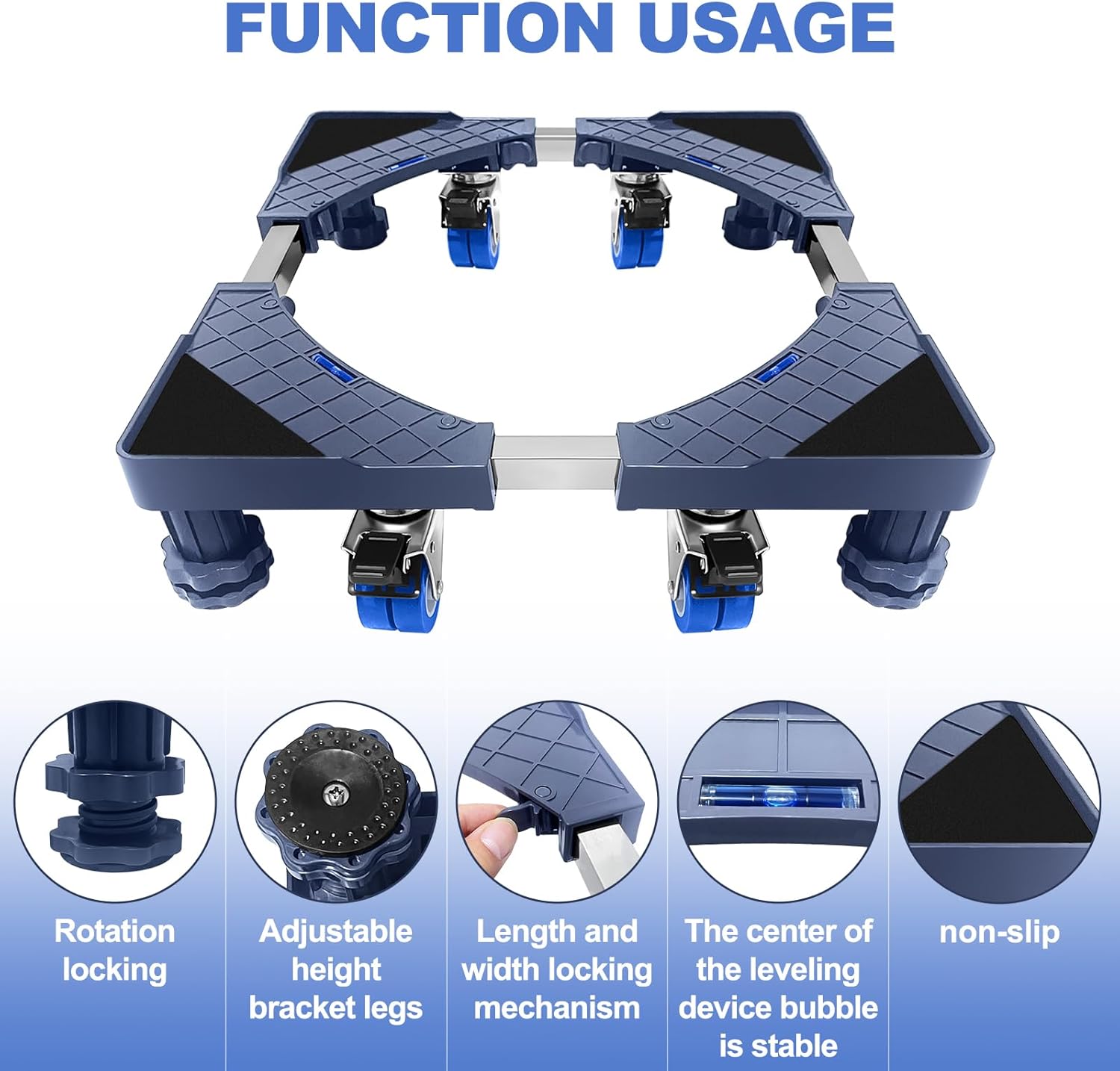 FUNCTION USAGE

Rotation locking

Adjustable height bracket legs

Length and width locking mechanism

The center of the leveling device bubble is stable

non-slip