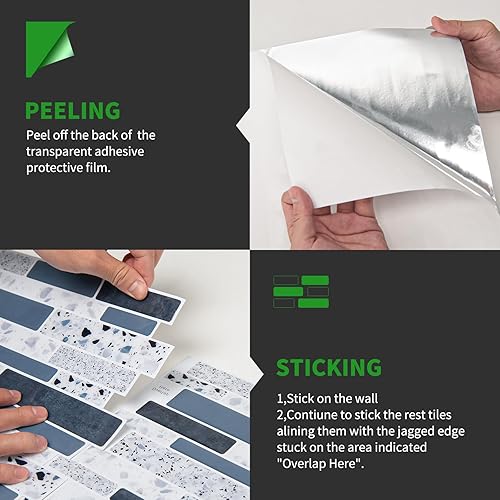 PEELING
Peel off the back of the transparent adhesive protective film.

STICKING
1,Stick on the wall
2,Contiune to stick the rest tiles alining them with the jagged edge stuck on the area indicated "Overlap Here".