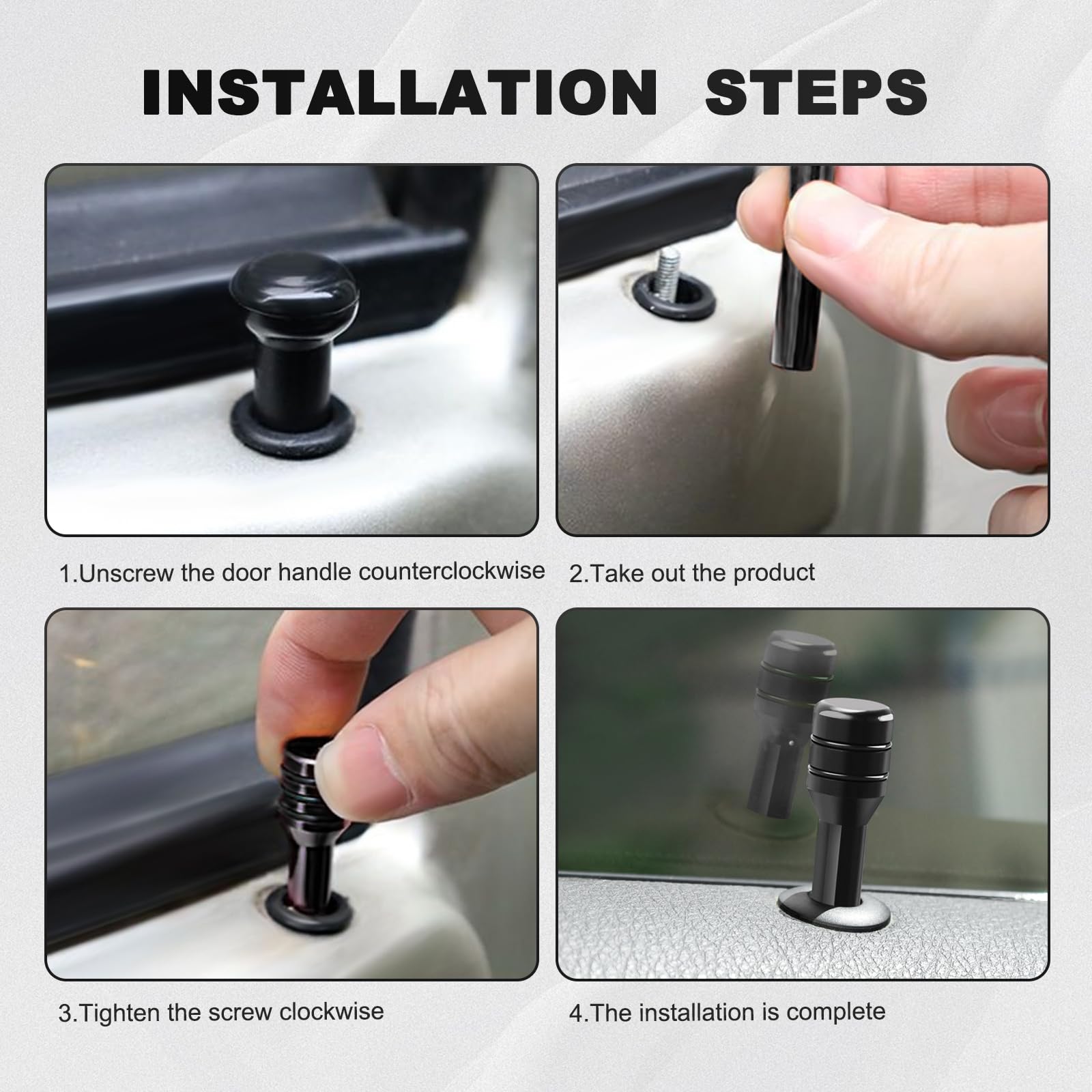 INSTALLATION STEPS

1.Unscrew the door handle counterclockwise

2.Take out the product

3.Tighten the screw clockwise

4.The installation is complete