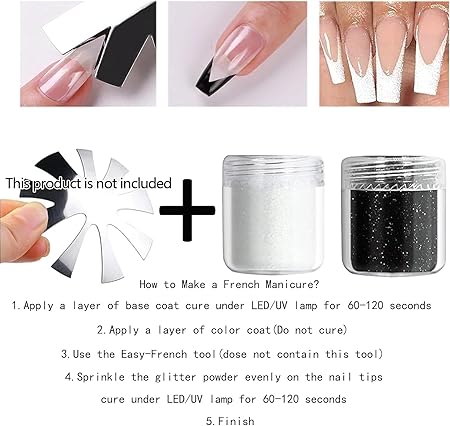 This product is not included

How to Make a French Manicure?

1.Apply a layer of base coat cure under LED/UV lamp for 60-120 seconds

2.Apply a layer of color coat(Do not cure)

3.Use the Easy-French tool(dose not contain this tool)

4.Sprinkle the glitter powder evenly on the nail tips cure under LED/UV lamp for 60-120 seconds

5.Finish