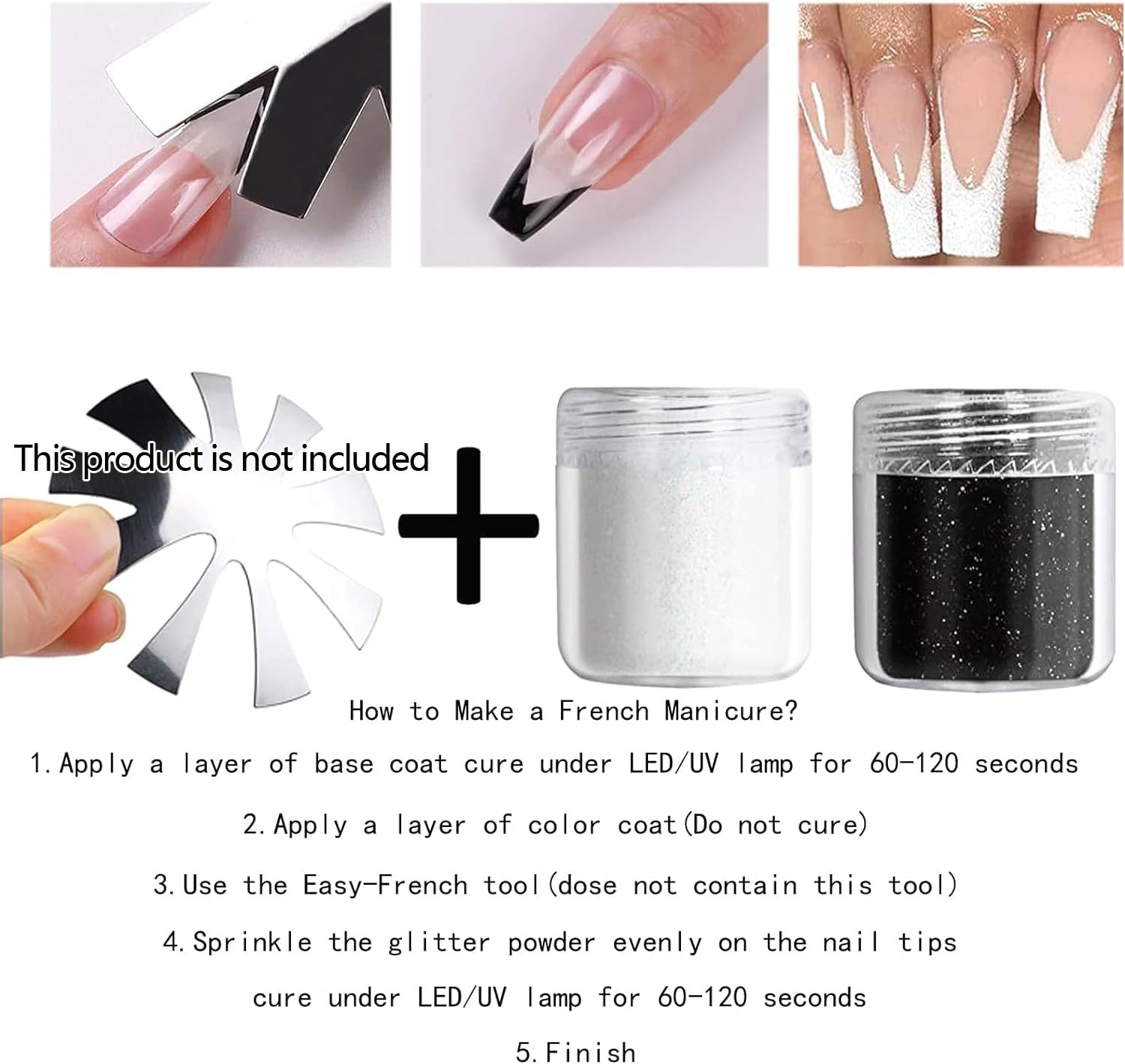 This product is not included

How to Make a French Manicure?

1. Apply a layer of base coat cure under LED/UV lamp for 60-120 seconds

2. Apply a layer of color coat(Do not cure)

3. Use the Easy-French tool(dose not contain this tool)

4. Sprinkle the glitter powder evenly on the nail tips cure under LED/UV lamp for 60-120 seconds

5. Finish