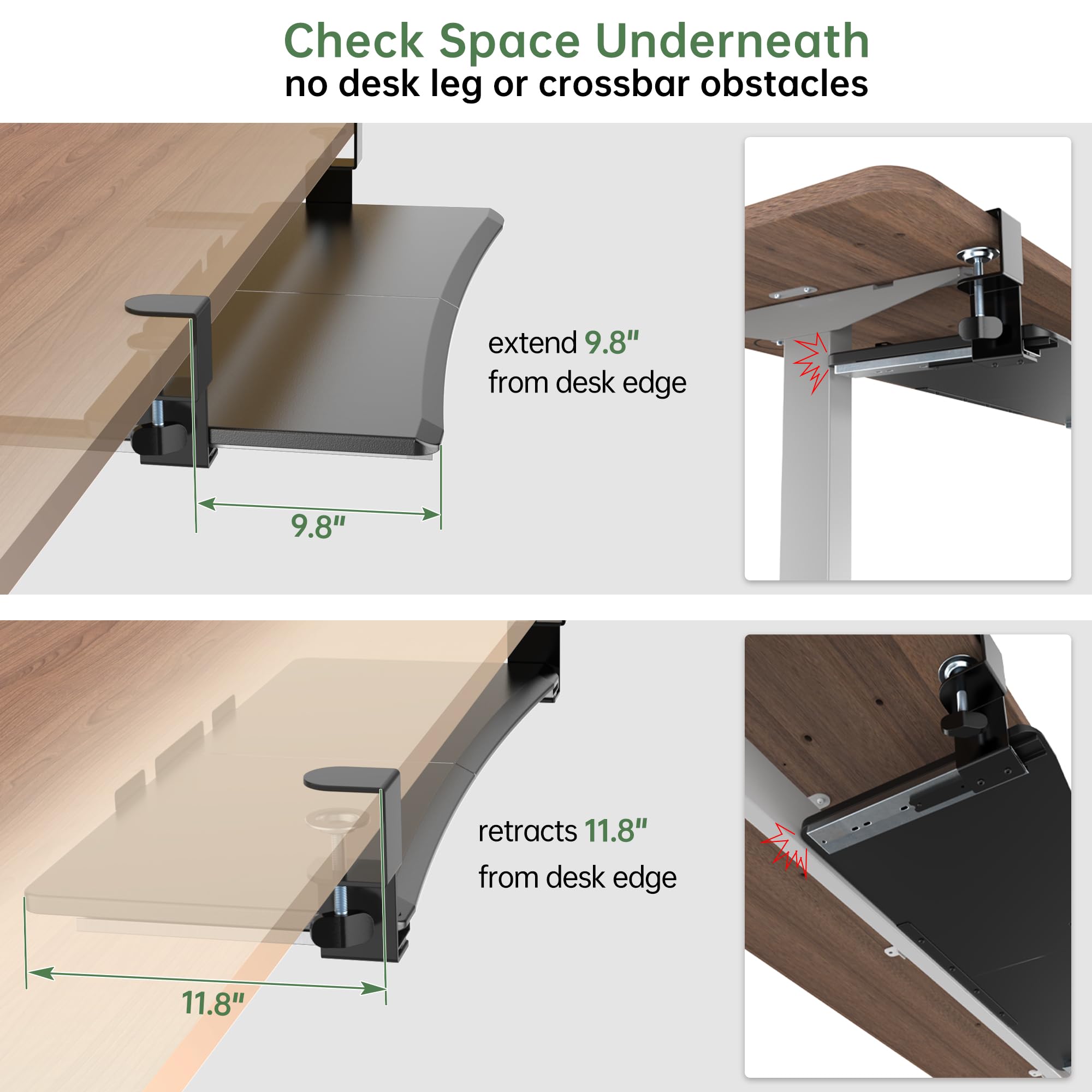 Check Space Underneath
no desk leg or crossbar obstacles

extend 9.8"
from desk edge

9.8"

retracts 11.8"
from desk edge

11.8"