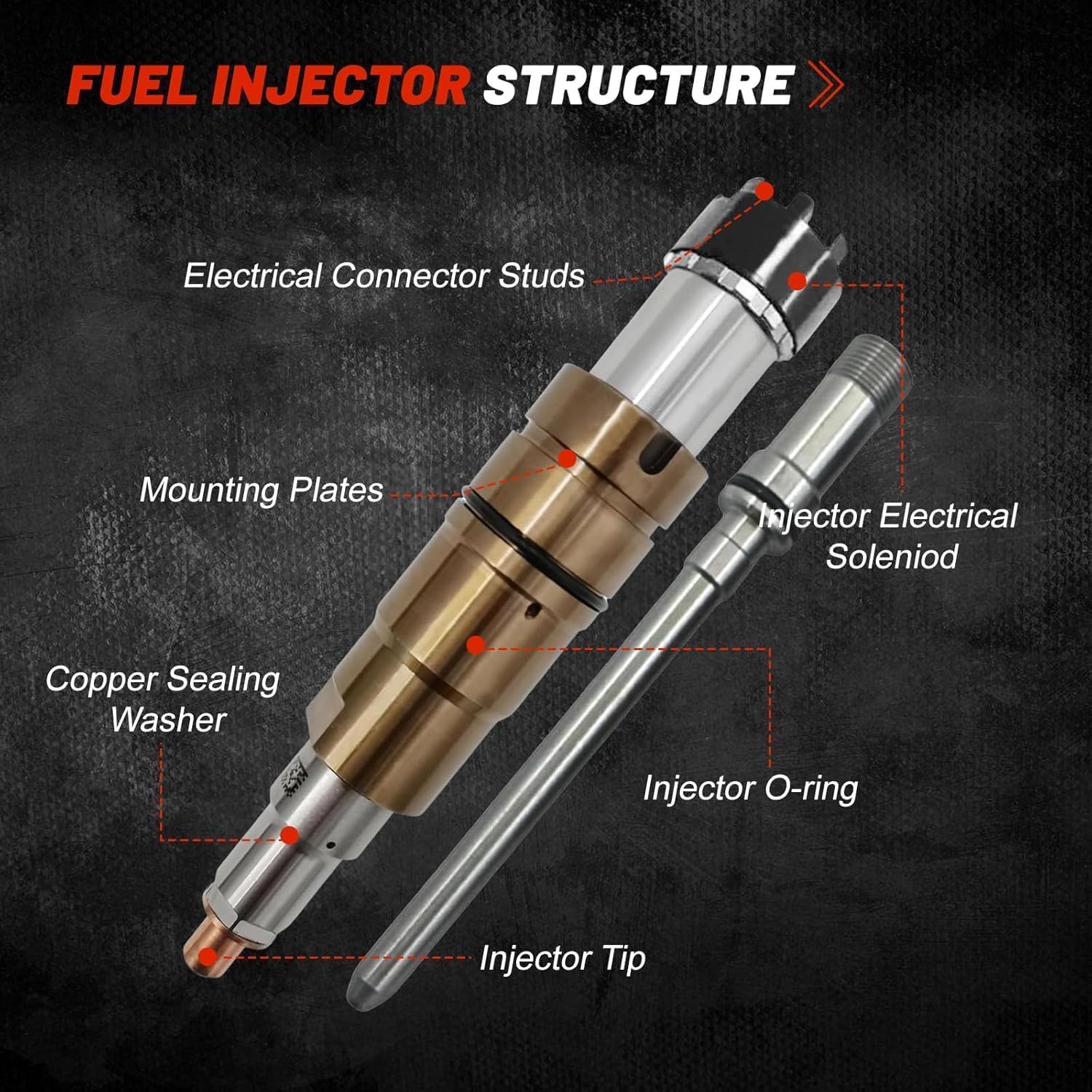 FUEL INJECTOR STRUCTURE

Electrical Connector Studs

Mounting Plates

Injector Electrical Soleniod

Copper Sealing Washer

Injector O-ring

Injector Tip