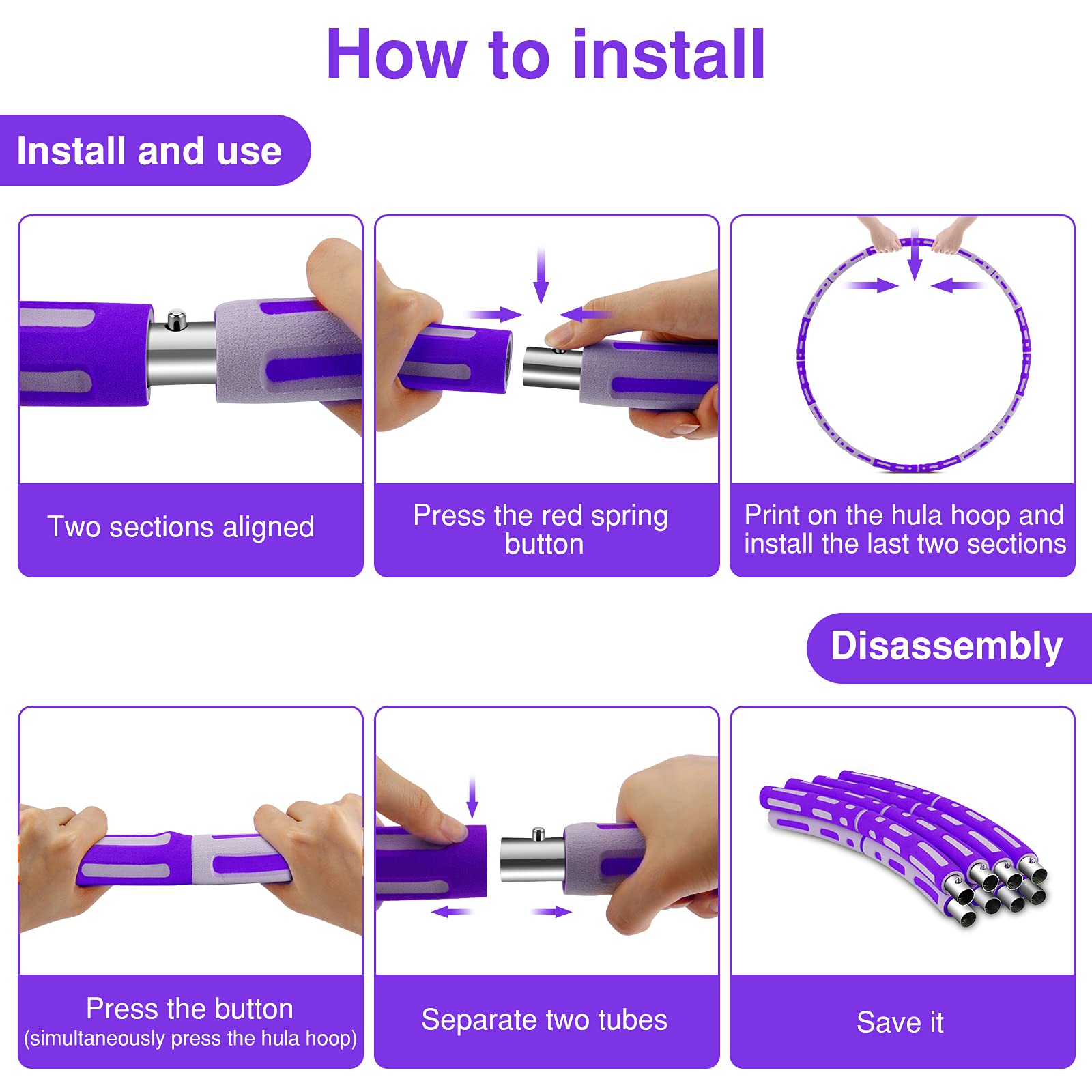 How to install

Install and use

Two sections aligned

Press the red spring button

Print on the hula hoop and install the last two sections

Disassembly

Press the button
(simultaneously press the hula hoop)

Separate two tubes

Save it