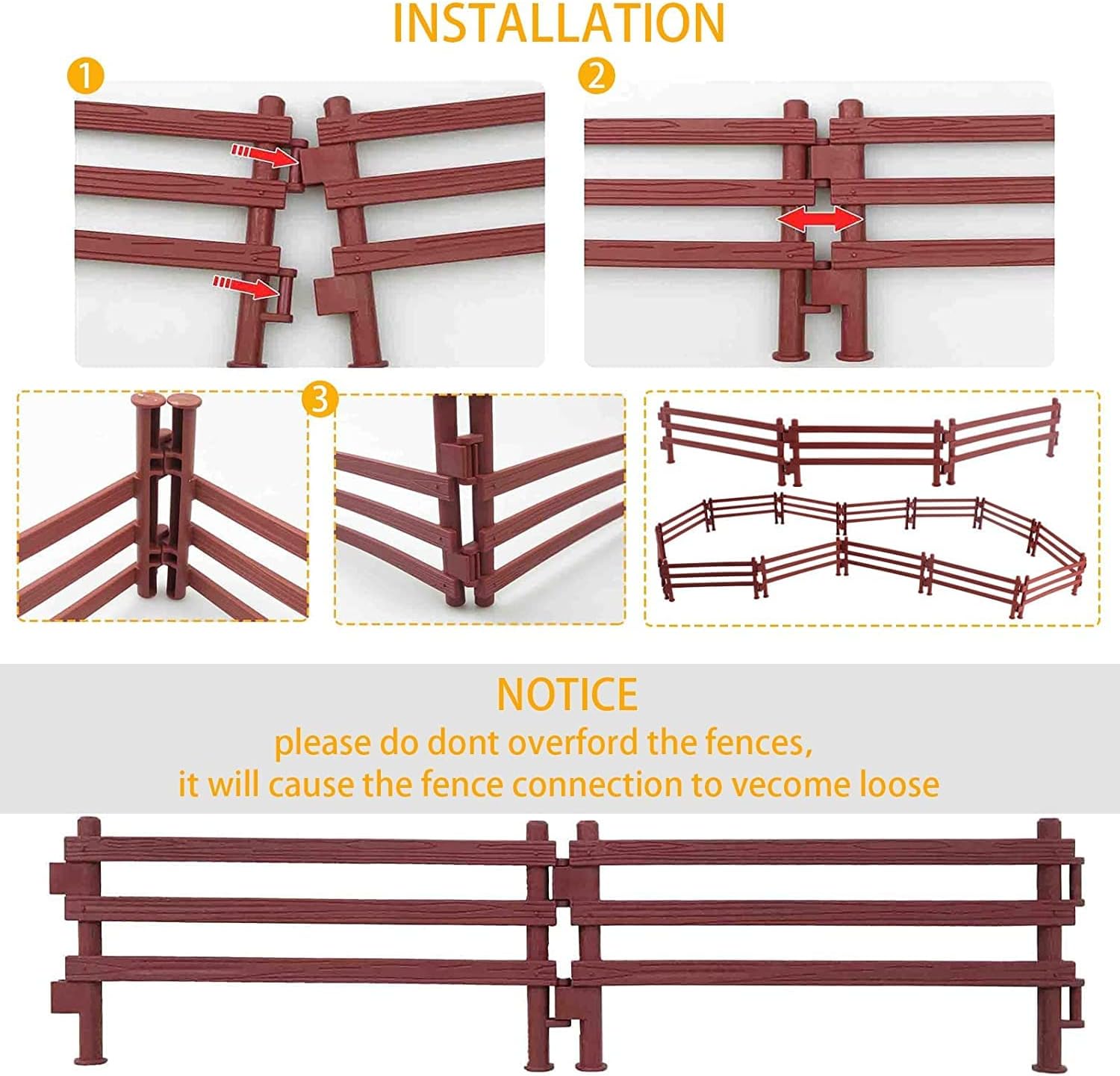 INSTALLATION

1

2

3

NOTICE

please do dont overford the fences,
it will cause the fence connection to vecome loose