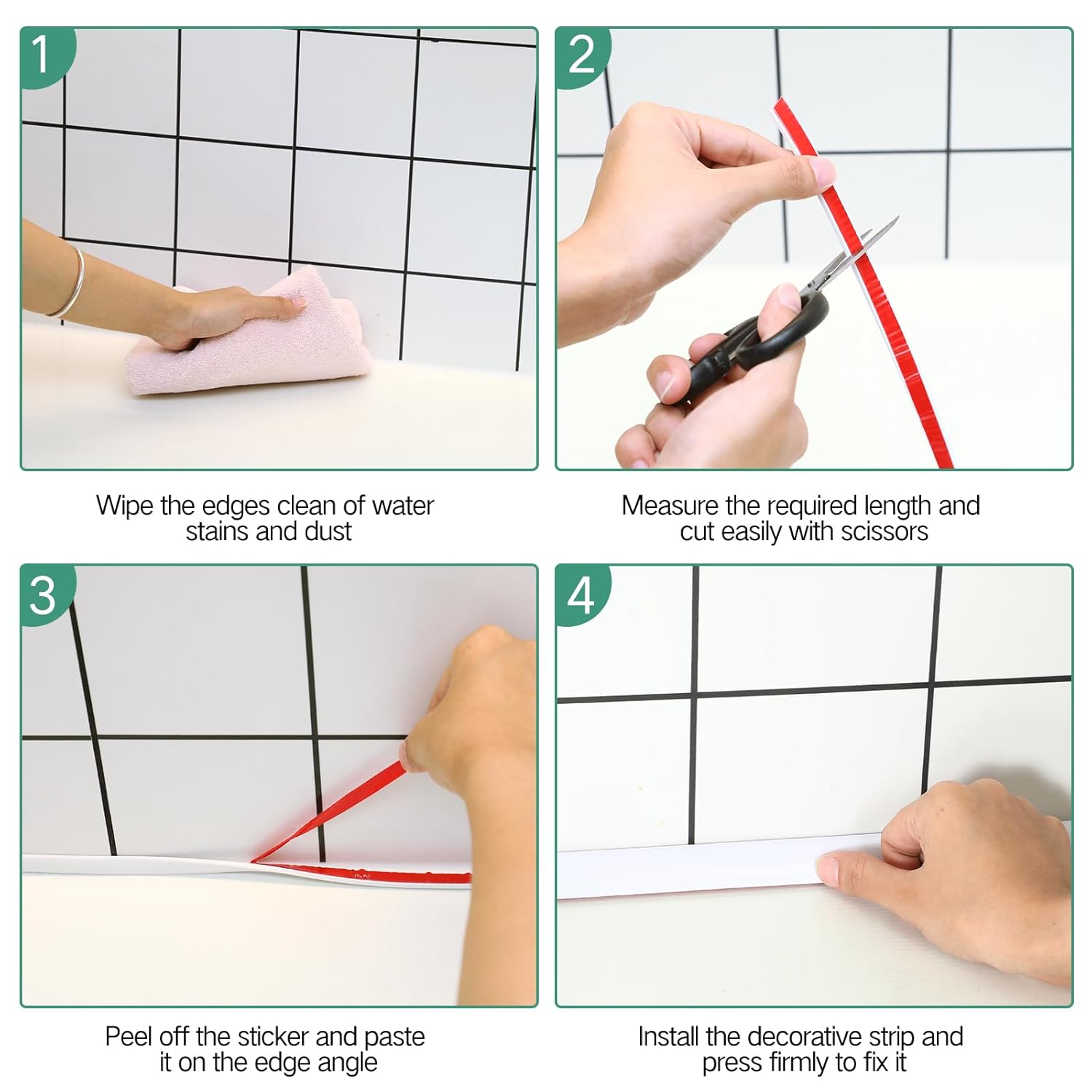 1

Wipe the edges clean of water stains and dust

2

Measure the required length and cut easily with scissors

3

Peel off the sticker and paste it on the edge angle

4

Install the decorative strip and press firmly to fix it