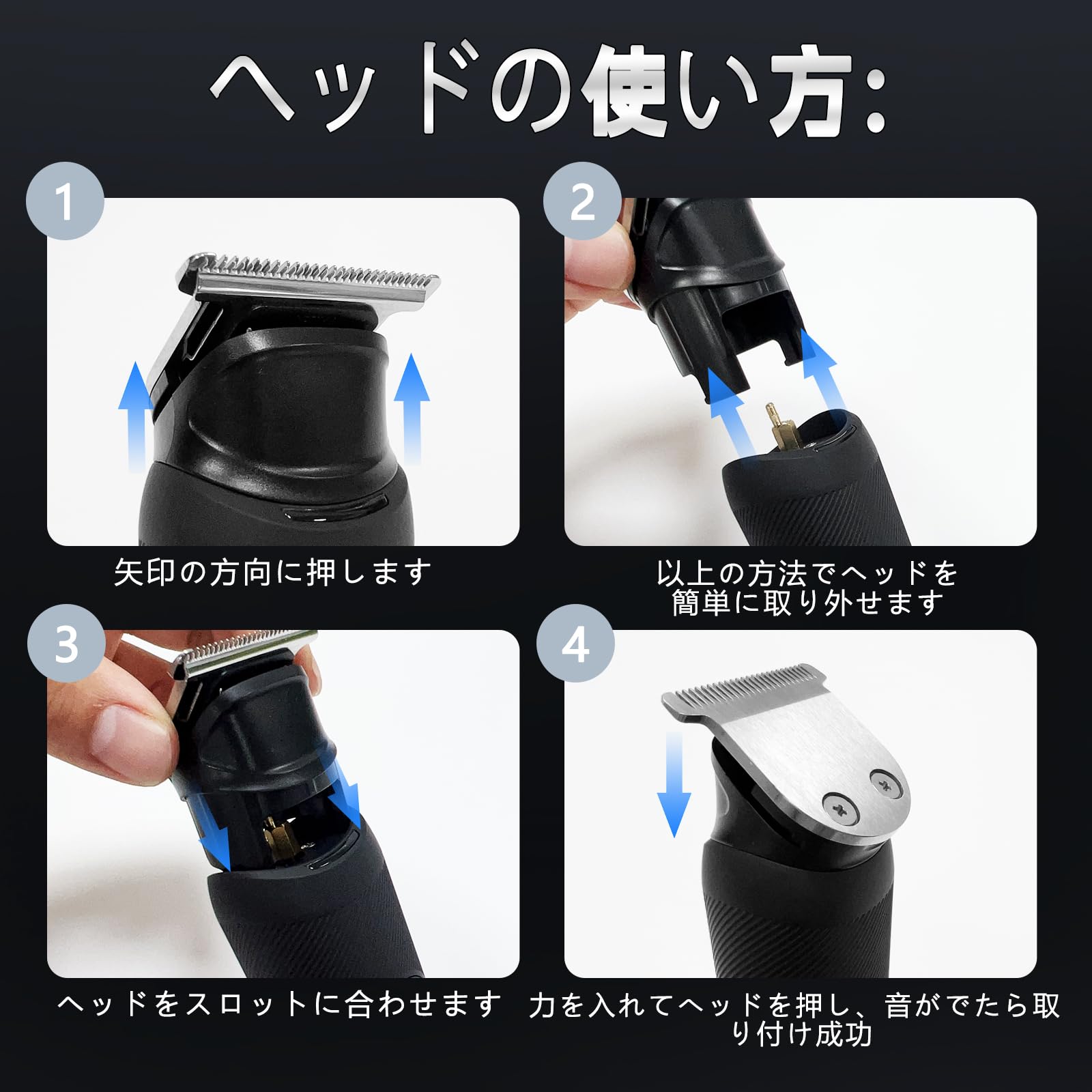 ヘッドの使い方:

1

矢印の方向に押します

2

以上の方法でヘッドを簡単に取り外せます

3

ヘッドをスロットに合わせます

4

力を入れてヘッドを押し、音がでたら取り付け成功