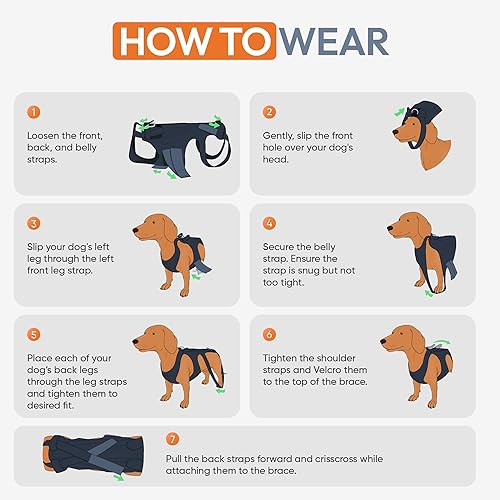 HOW TO WEAR

1

Loosen the front, back, and belly straps.

2

Gently, slip the front hole over your dog's head.

3

Slip your dog's left leg through the left front leg strap.

4

Secure the belly strap. Ensure the strap is snug but not too tight.

5

Place each of your dog's back legs through the leg straps and tighten them to desired fit.

6

Tighten the shoulder straps and Velcro them to the top of the brace.

7

Pull the back straps forward and crisscross while attaching them to the brace.