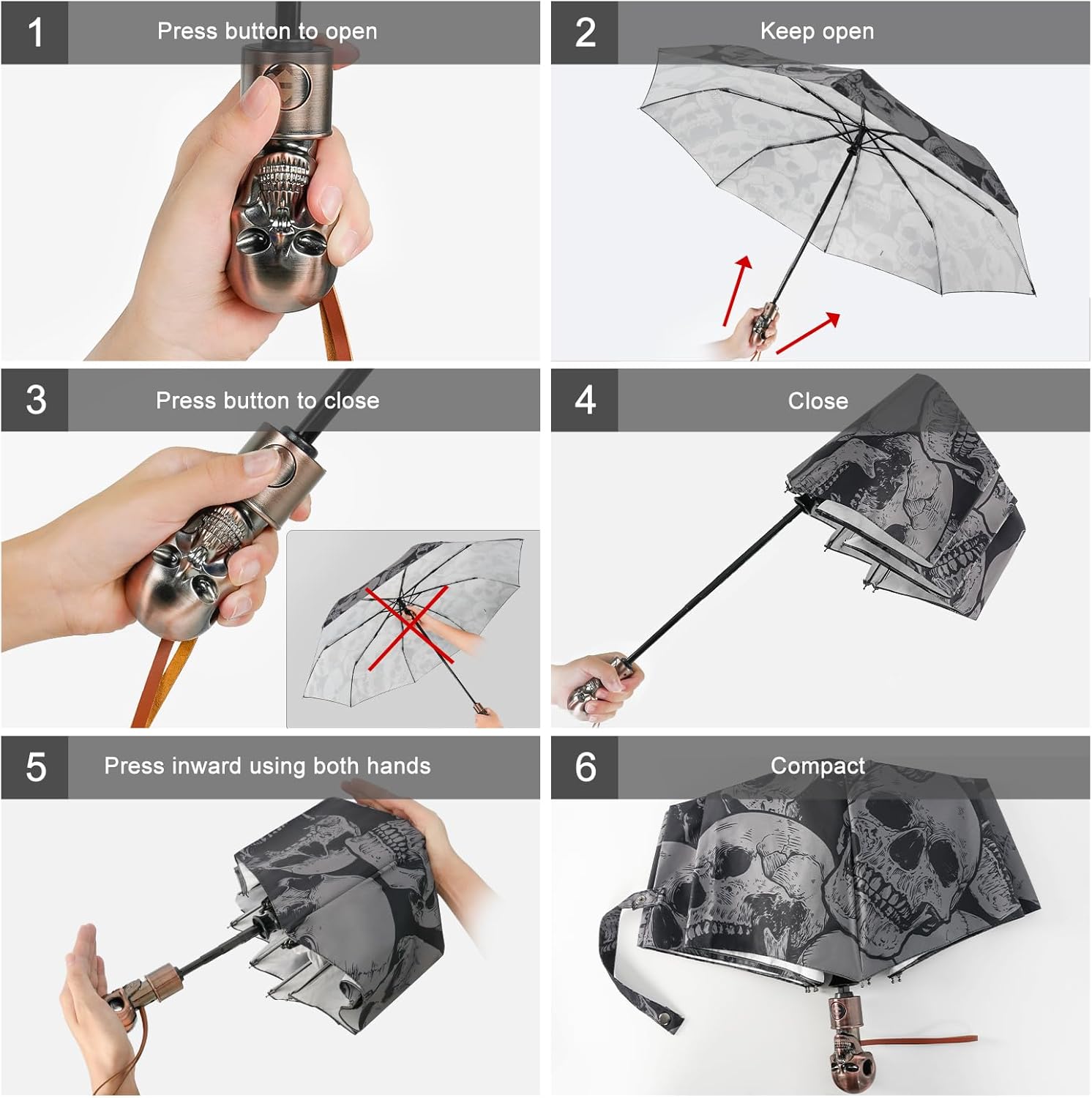 1 Press button to open

2 Keep open

3 Press button to close

4 Close

5 Press inward using both hands

6 Compact