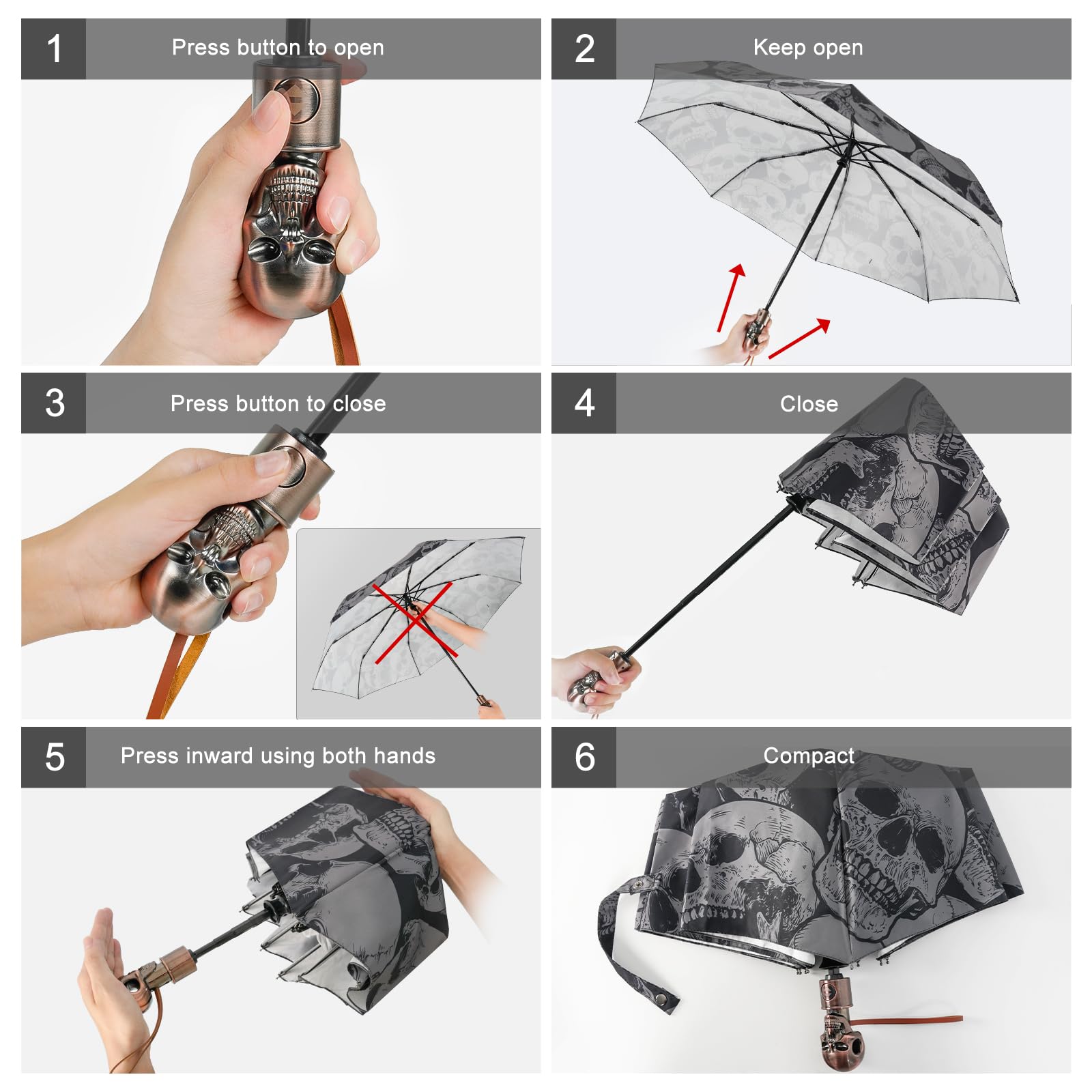 1 Press button to open

2 Keep open

3 Press button to close

4 Close

5 Press inward using both hands

6 Compact