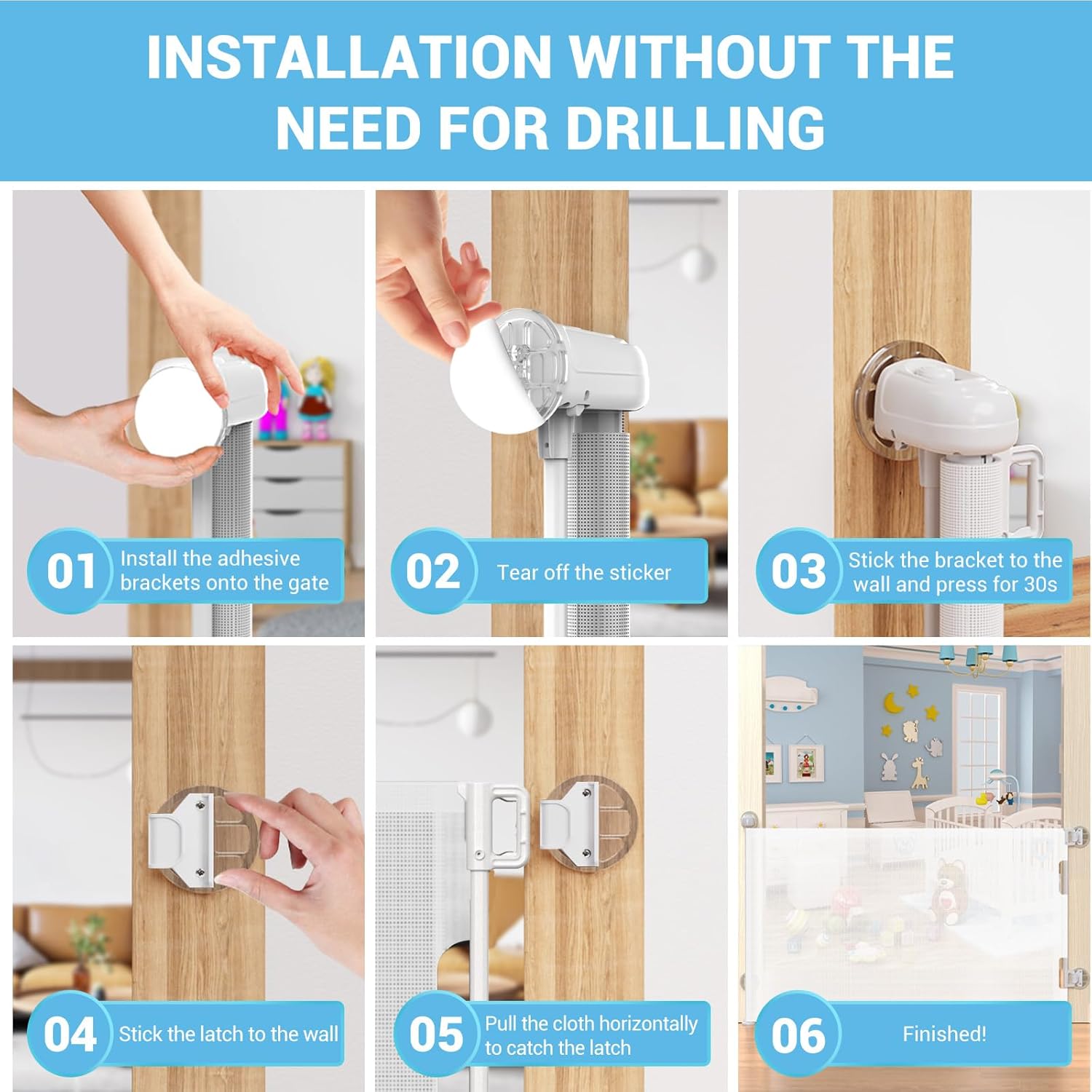 INSTALLATION WITHOUT THE NEED FOR DRILLING

01 Install the adhesive brackets onto the gate

02 Tear off the sticker

03 Stick the bracket to the wall and press for 30s

04 Stick the latch to the wall

05 Pull the cloth horizontally to catch the latch

06 Finished!