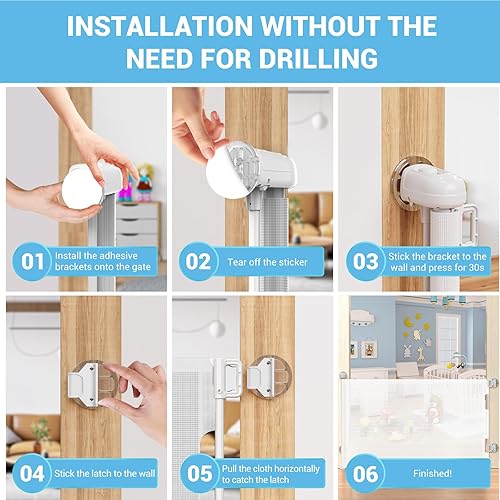 INSTALLATION WITHOUT THE NEED FOR DRILLING

01 Install the adhesive brackets onto the gate

02 Tear off the sticker

03 Stick the bracket to the wall and press for 30s

04 Stick the latch to the wall

05 Pull the cloth horizontally to catch the latch

06 Finished!