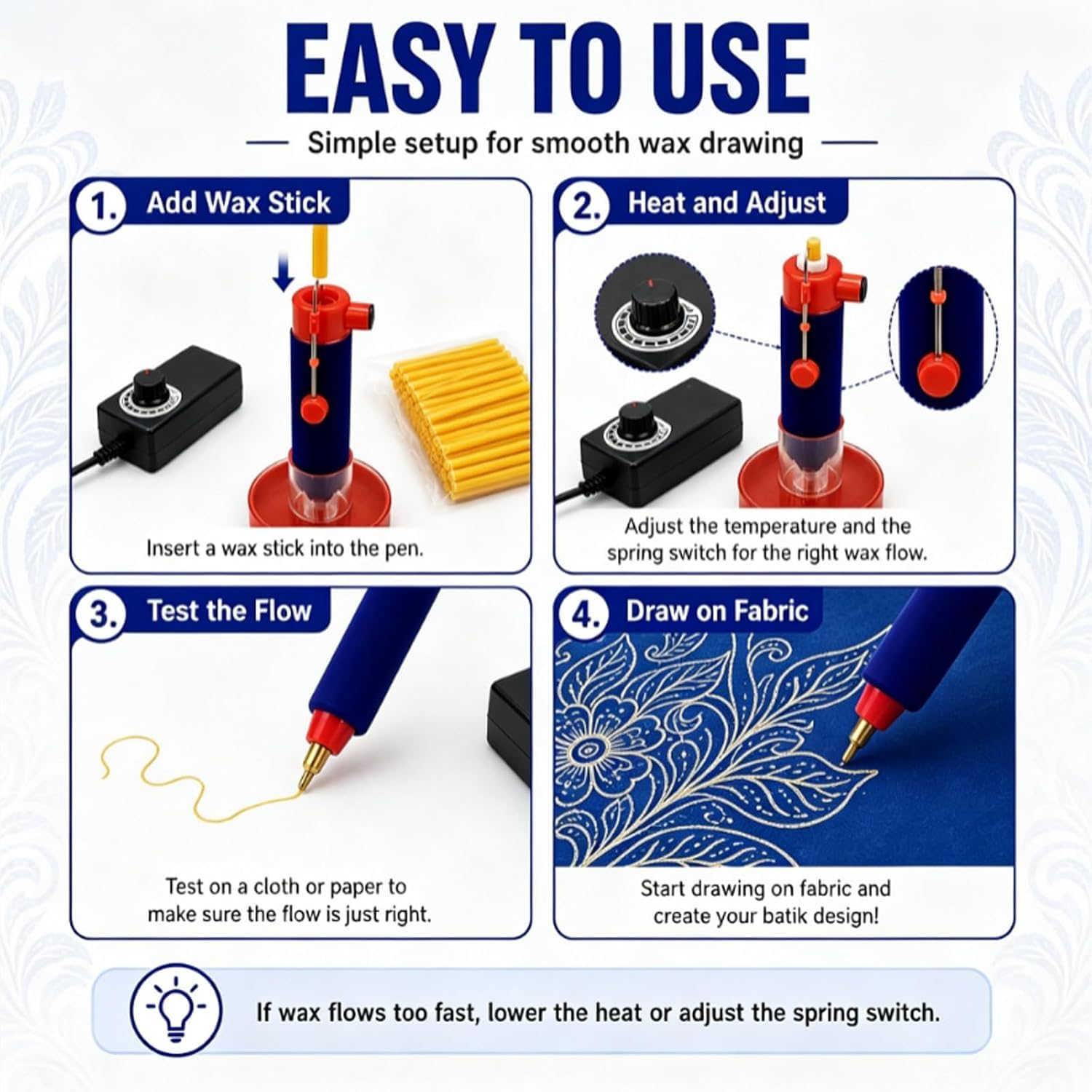 EASY TO USE

Simple setup for smooth wax drawing

1. Add Wax Stick

Insert a wax stick into the pen.

2. Heat and Adjust

Adjust the temperature and the spring switch for the right wax flow.

3. Test the Flow

Test on a cloth or paper to make sure the flow is just right.

4. Draw on Fabric

Start drawing on fabric and create your batik design!

If wax flows too fast, lower the heat or adjust the spring switch.