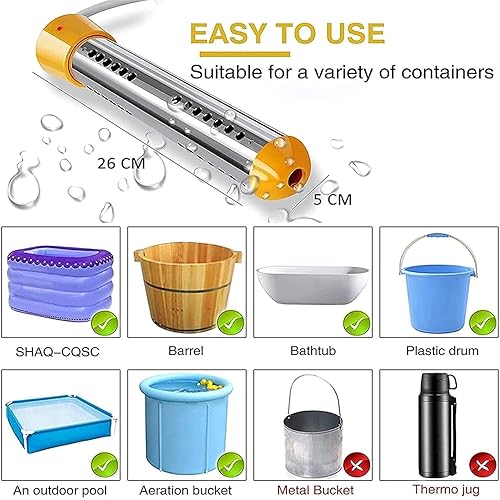 EASY TO USE

Suitable for a variety of containers

26 CM

5 CM

SHAQ-CQSC

Barrel

Bathtub

Plastic drum

An outdoor pool

Aeration bucket

Metal Bucket

Thermo jug