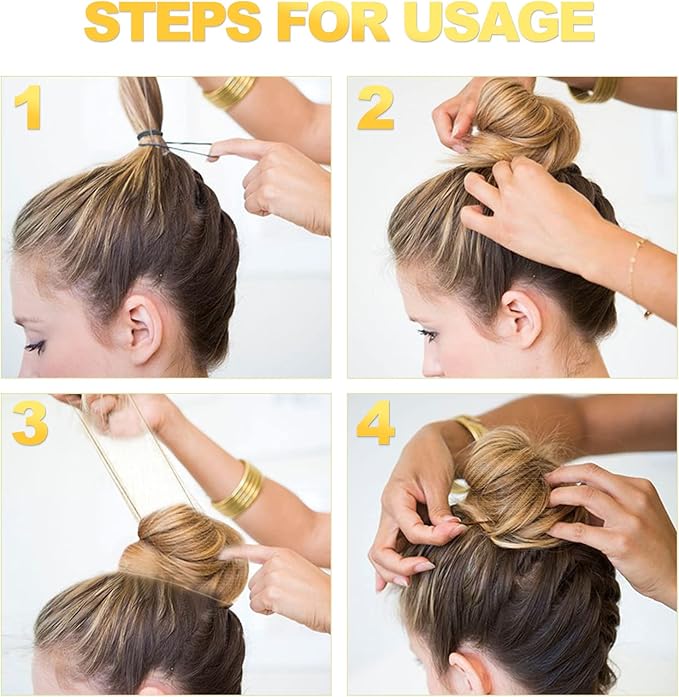 STEPS FOR USAGE

1

2

3

4