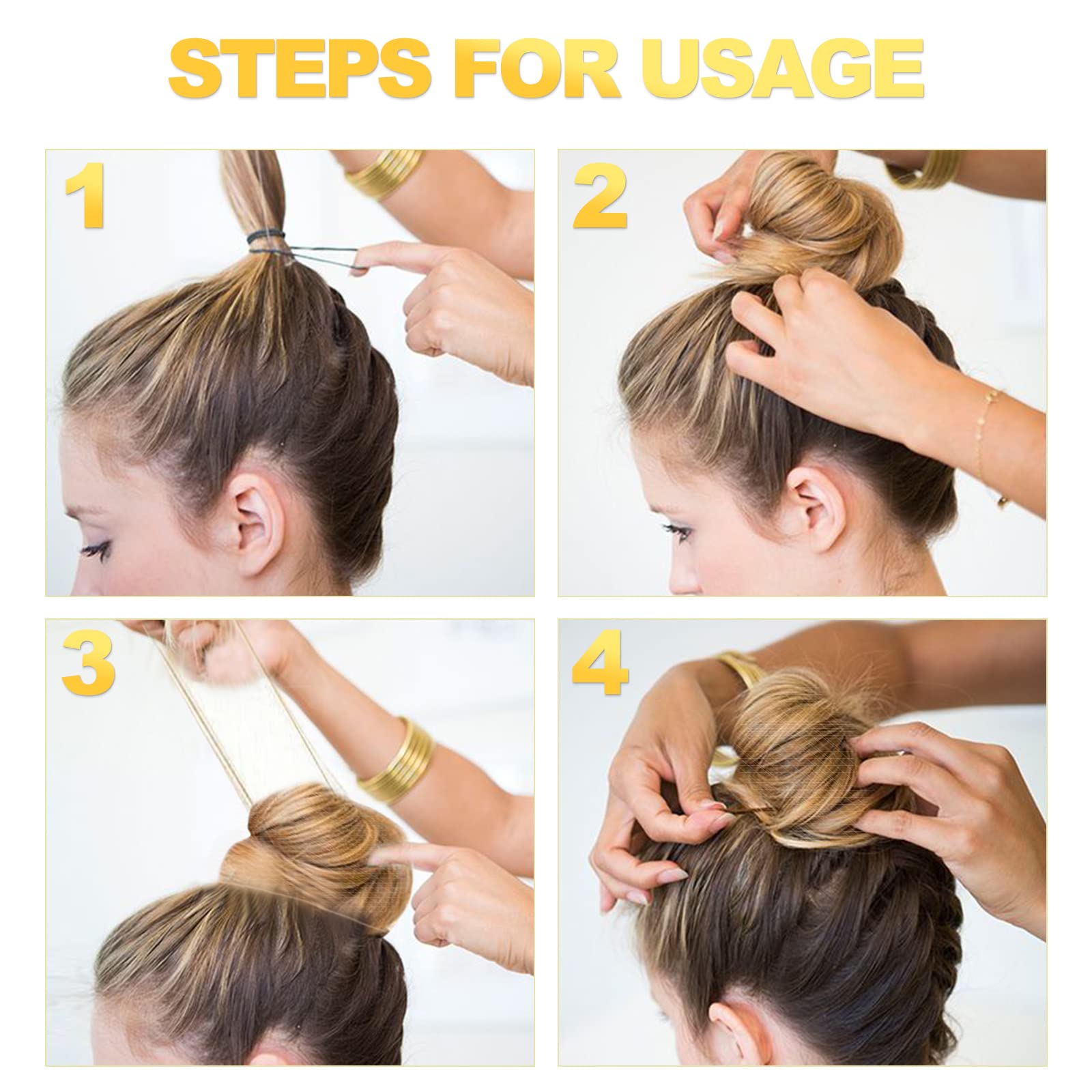 STEPS FOR USAGE

1

2

3

4