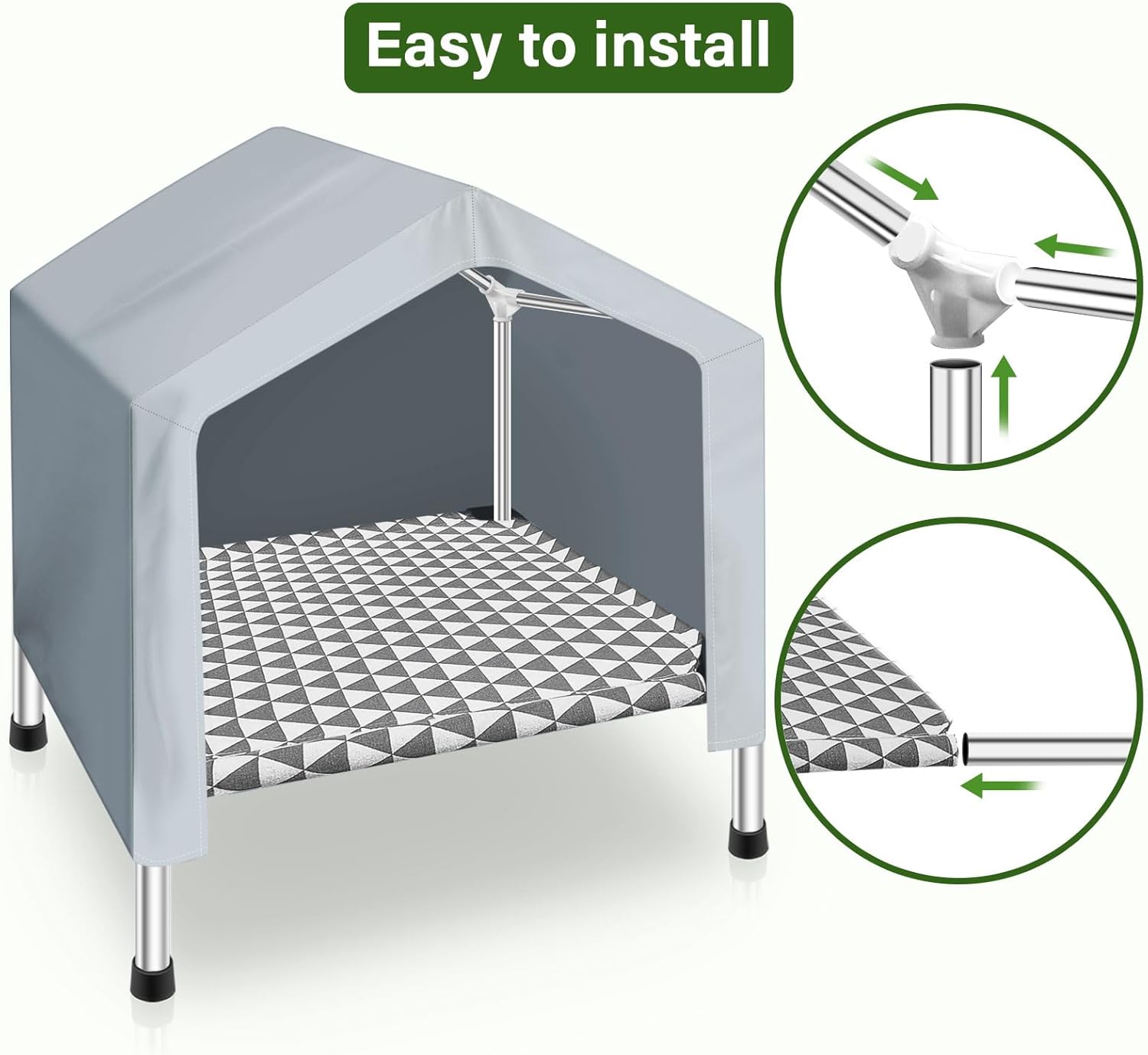 Easy to install